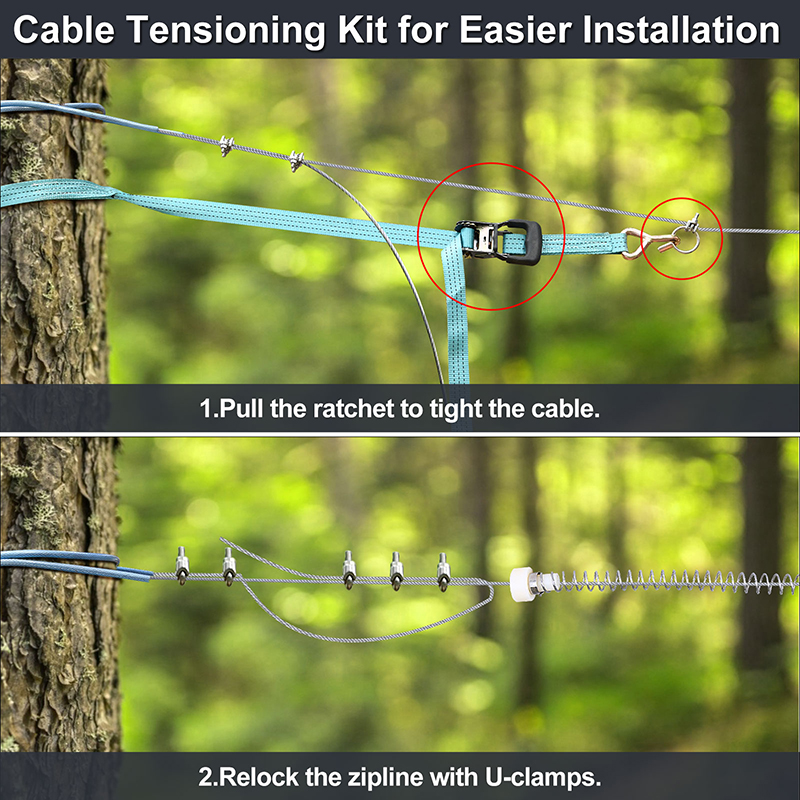 Cable Tensioning Kit for Easier Installation

1.Pull the ratchet to tight the cable.

2.Relock the zipline with U-clamps.