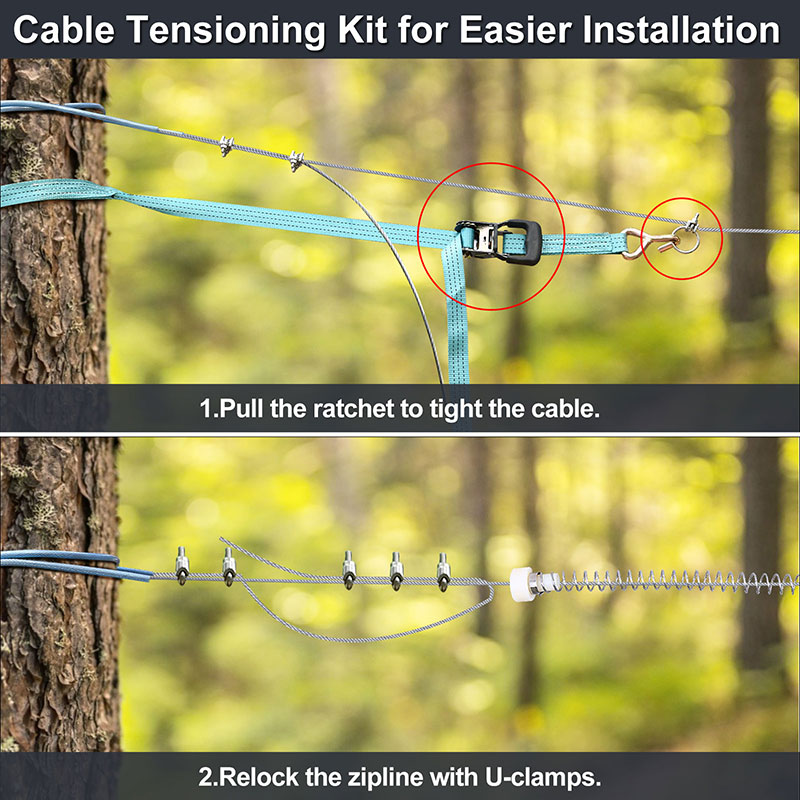 Cable Tensioning Kit for Easier Installation

1.Pull the ratchet to tight the cable.

2.Relock the zipline with U-clamps.