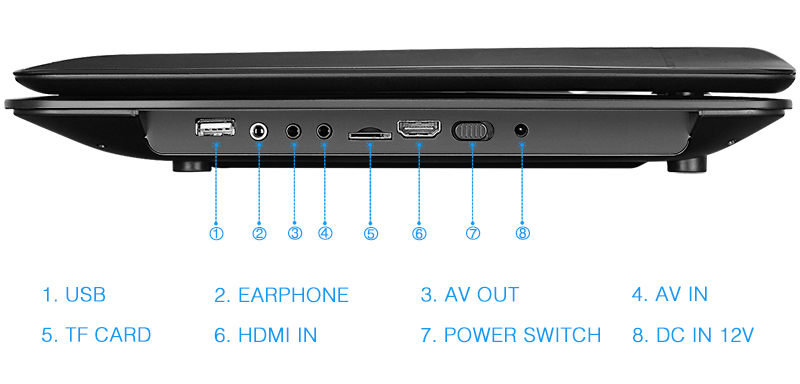 ① ② ③ ④ ⑤ ⑥ ⑦ ⑧

1. USB
2. EARPHONE
3. AV OUT
4. AV IN
5. TF CARD
6. HDMI IN
7. POWER SWITCH
8. DC IN 12V