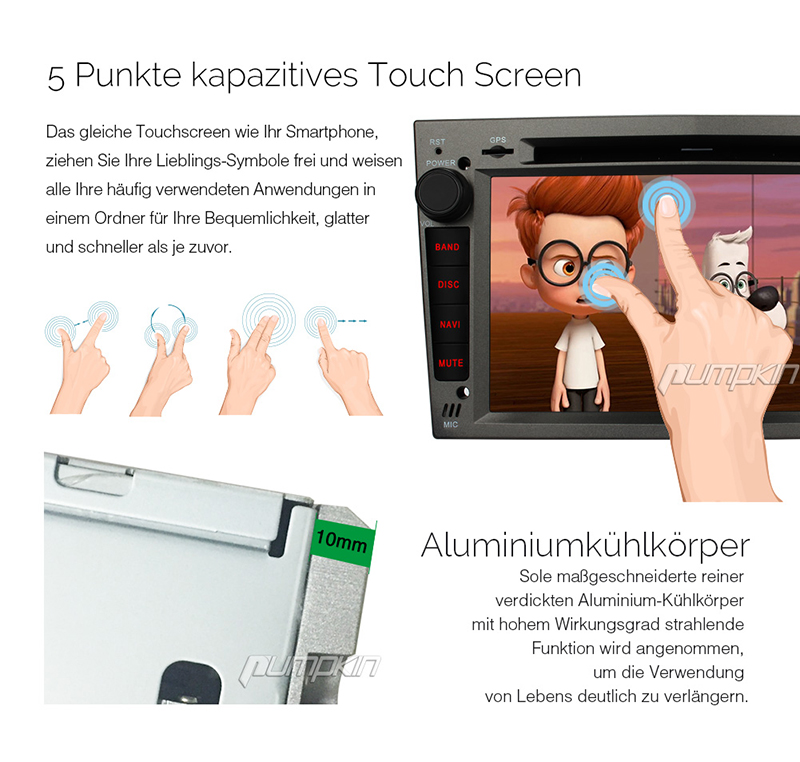 5 Punkte kapazitives Touch Screen

Das gleiche Touchscreen wie Ihr Smartphone, ziehen Sie Ihre Lieblings-Symbole frei und weisen alle Ihre häufig verwendeten Anwendungen in einem Ordner für Ihre Bequemlichkeit, glatter und schneller als je zuvor.

RST
GPS
POWER
VOL
BAND
DISC
NAVI
MUTE
MIC
pumpkin

10mm
pumpkin

Aluminiumkühlkörper
Sole maßgeschneiderte reiner verdickten Aluminium-Kühlkörper mit hohem Wirkungsgrad strahlende Funktion wird angenommen, um die Verwendung von Lebens deutlich zu verlängern.