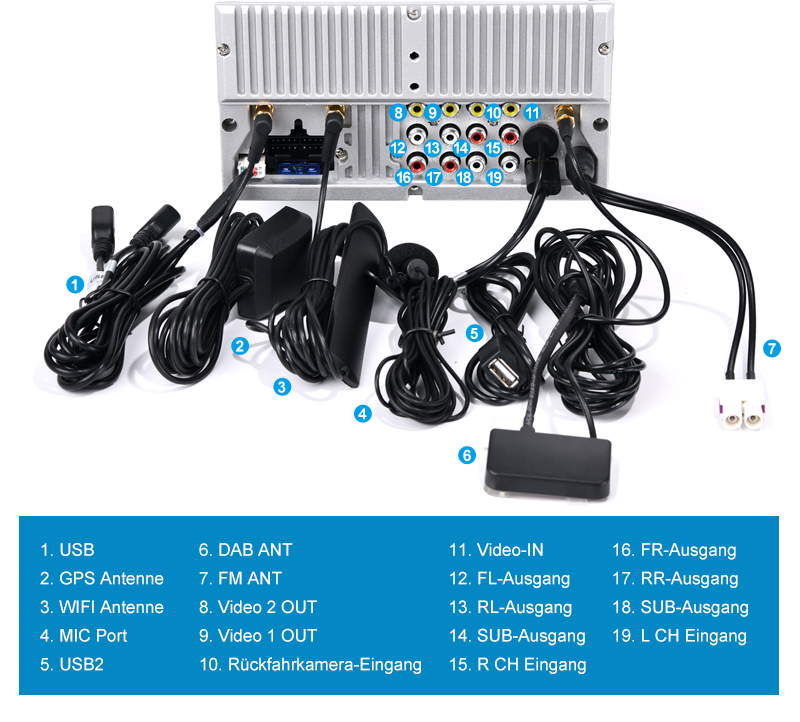 8 9 10 11
12 13 14 15
16 17 18 19
1
2
3
4
5
6
7

1. USB
2. GPS Antenne
3. WIFI Antenne
4. MIC Port
5. USB2

6. DAB ANT
7. FM ANT
8. Video 2 OUT
9. Video 1 OUT
10. Rückfahrkamera-Eingang

11. Video-IN
12. FL-Ausgang
13. RL-Ausgang
14. SUB-Ausgang
15. R CH Eingang

16. FR-Ausgang
17. RR-Ausgang
18. SUB-Ausgang
19. L CH Eingang