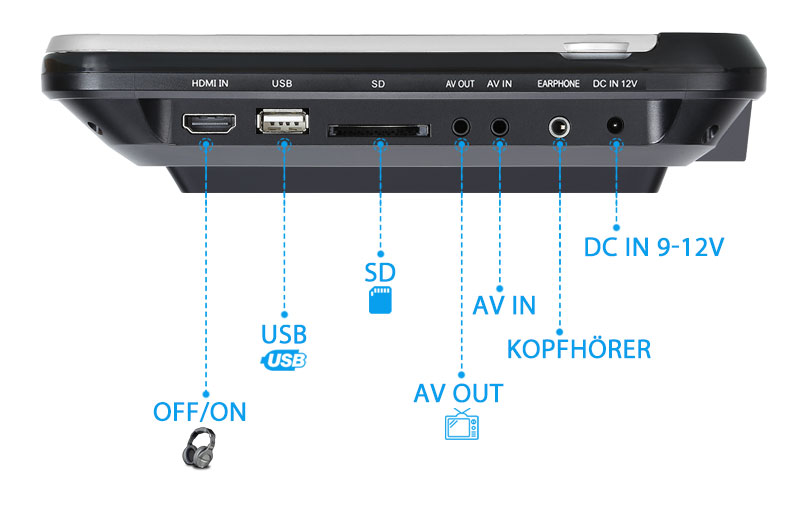 HDMI IN USB SD AV OUT AV IN EARPHONE DC IN 12V

DC IN 9-12V

SD

AV IN

USB

USB

KOPFHÖRER

AV OUT

OFF/ON