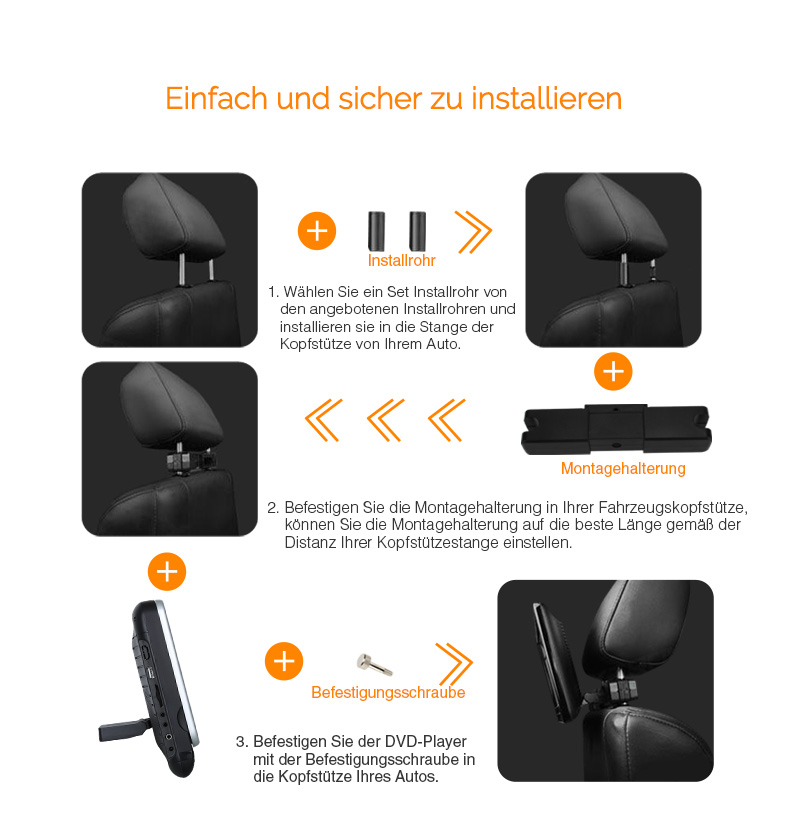 Einfach und sicher zu installieren

Installrohr

1. Wählen Sie ein Set Installrohr von den angebotenen Installrohren und installieren sie in die Stange der Kopfstütze von Ihrem Auto.

Montagehalterung

2. Befestigen Sie die Montagehalterung in Ihrer Fahrzeugskopfstütze, können Sie die Montagehalterung auf die beste Länge gemäß der Distanz Ihrer Kopfstützestange einstellen.

Befestigungsschraube

3. Befestigen Sie der DVD-Player mit der Befestigungsschraube in die Kopfstütze Ihres Autos.