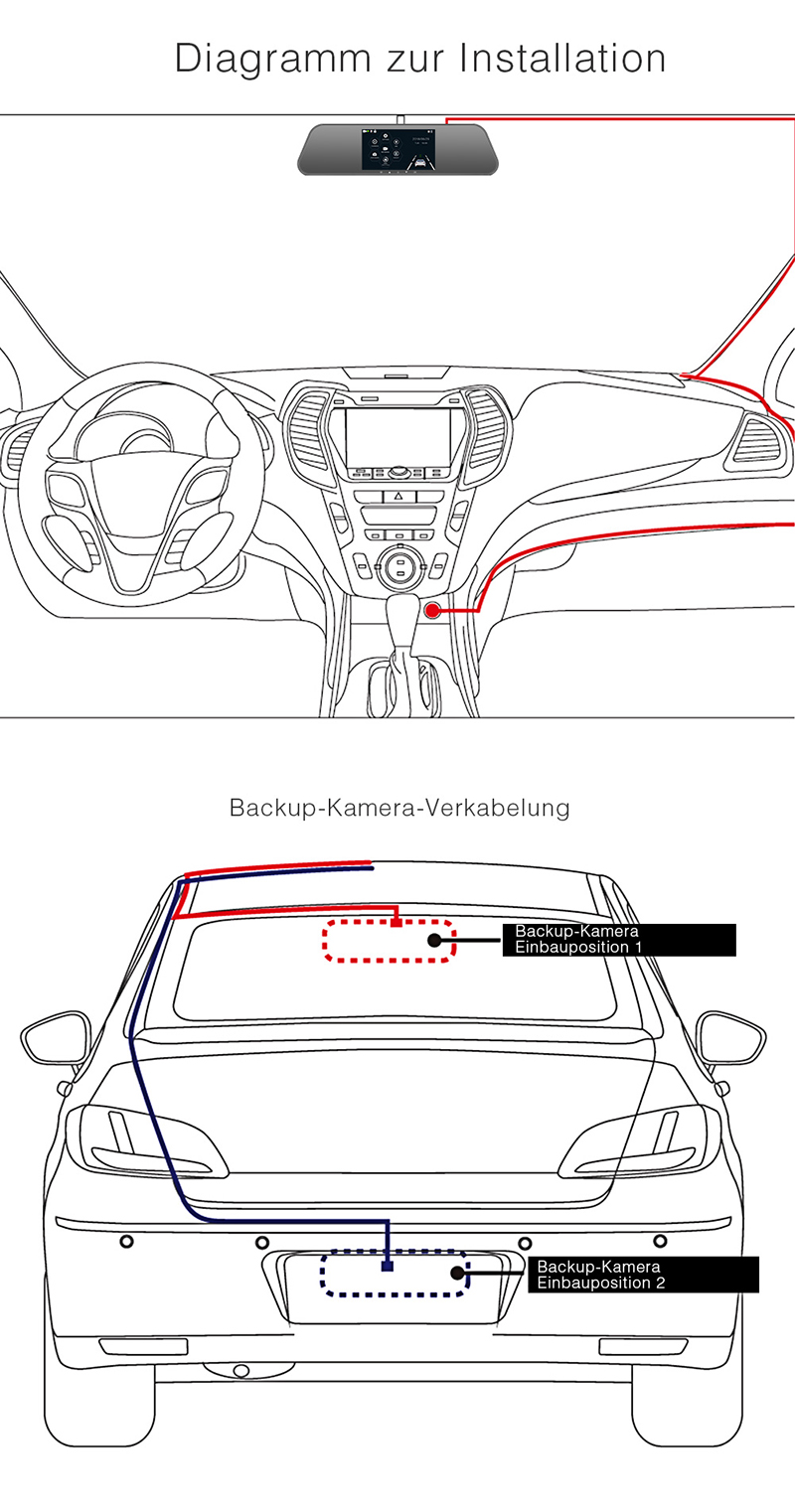 Diagramm zur Installation

Backup-Kamera-Verkabelung

Backup-Kamera
Einbauposition 1

Backup-Kamera
Einbauposition 2