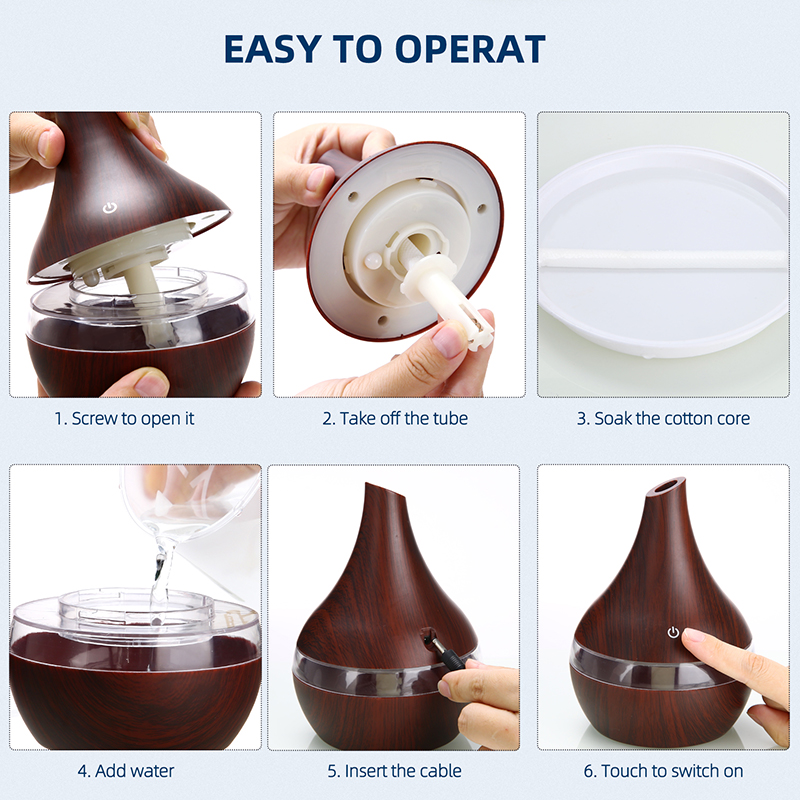 EASY TO OPERAT

1. Screw to open it

2. Take off the tube

3. Soak the cotton core

4. Add water

5. Insert the cable

6. Touch to switch on