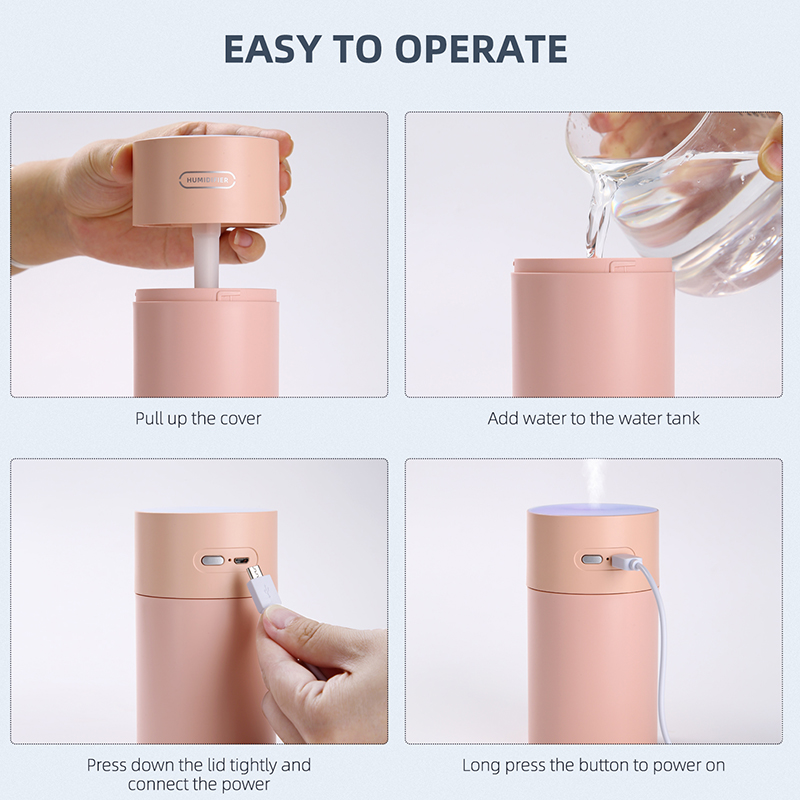 EASY TO OPERATE

HUMIDIFIER

Pull up the cover

Add water to the water tank

Press down the lid tightly and connect the power

Long press the button to power on