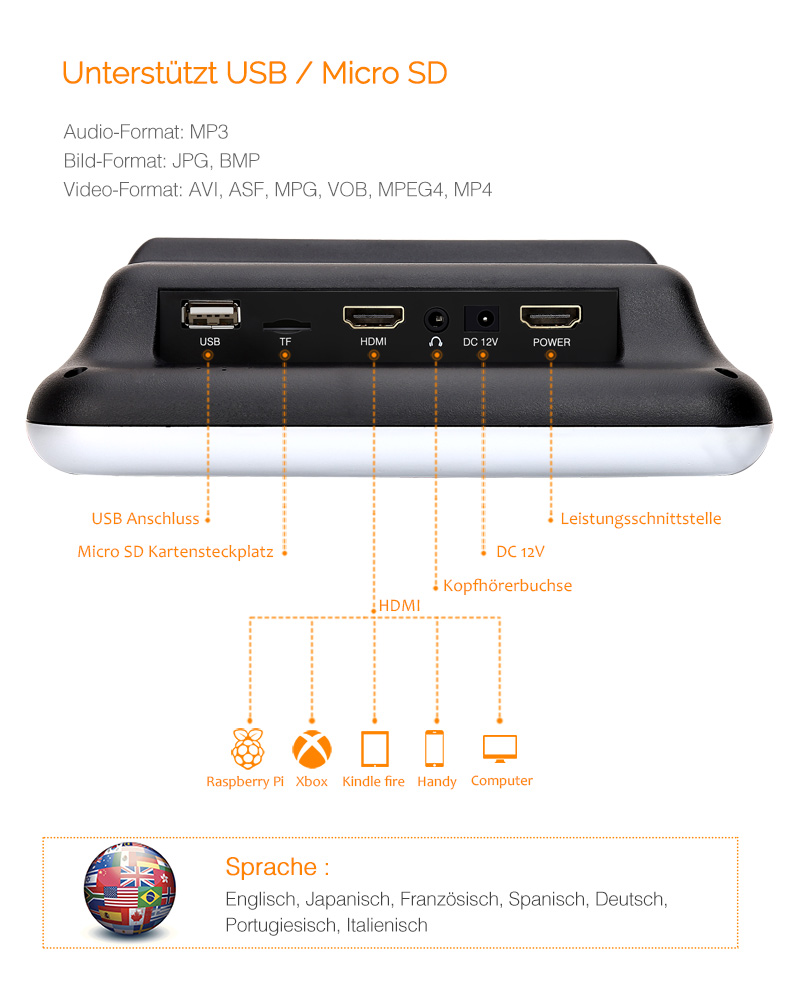 Unterstützt USB / Micro SD

Audio-Format: MP3
Bild-Format: JPG, BMP
Video-Format: AVI, ASF, MPG, VOB, MPEG4, MP4

USB TF HDMI DC 12V POWER

USB Anschluss
Micro SD Kartensteckplatz
Leistungsschnittstelle
DC 12V
Kopfhörerbuchse
HDMI

Raspberry Pi Xbox Kindle fire Handy Computer

Sprache :
Englisch, Japanisch, Französisch, Spanisch, Deutsch, Portugiesisch, Italienisch