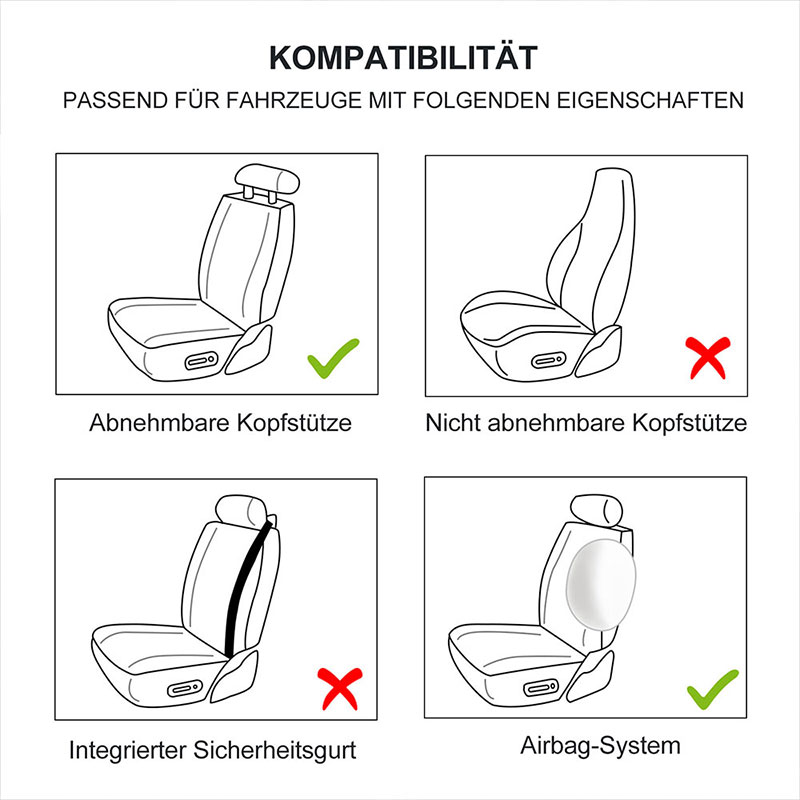 KOMPATIBILITÄT

PASSEND FÜR FAHRZEUGE MIT FOLGENDEN EIGENSCHAFTEN

Abnehmbare Kopfstütze

Nicht abnehmbare Kopfstütze

Integrierter Sicherheitsgurt

Airbag-System