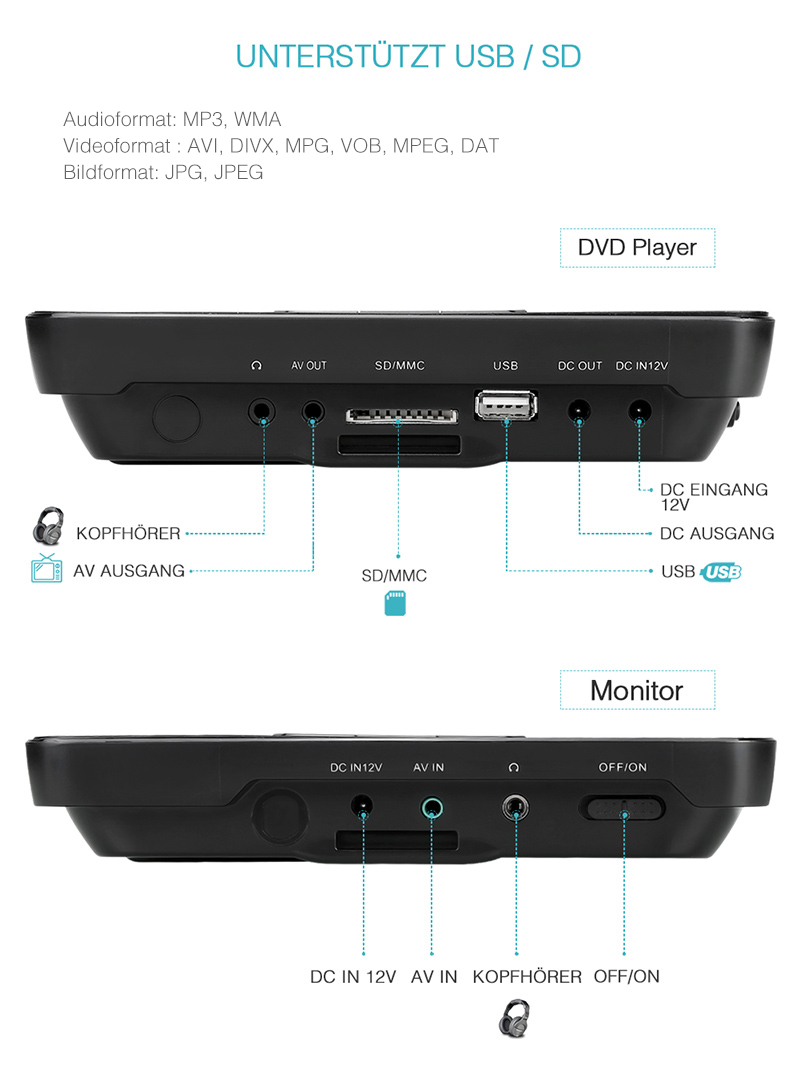 UNTERSTÜTZT USB / SD

Audioformat: MP3, WMA
Videoformat : AVI, DIVX, MPG, VOB, MPEG, DAT
Bildformat: JPG, JPEG

DVD Player

AV OUT
SD/MMC
USB
DC OUT
DC IN12V

KOPFHÖRER
AV AUSGANG
SD/MMC
DC EINGANG 12V
DC AUSGANG
USB USB

Monitor

DC IN12V
AV IN
OFF/ON

DC IN 12V
AV IN
KOPFHÖRER
OFF/ON