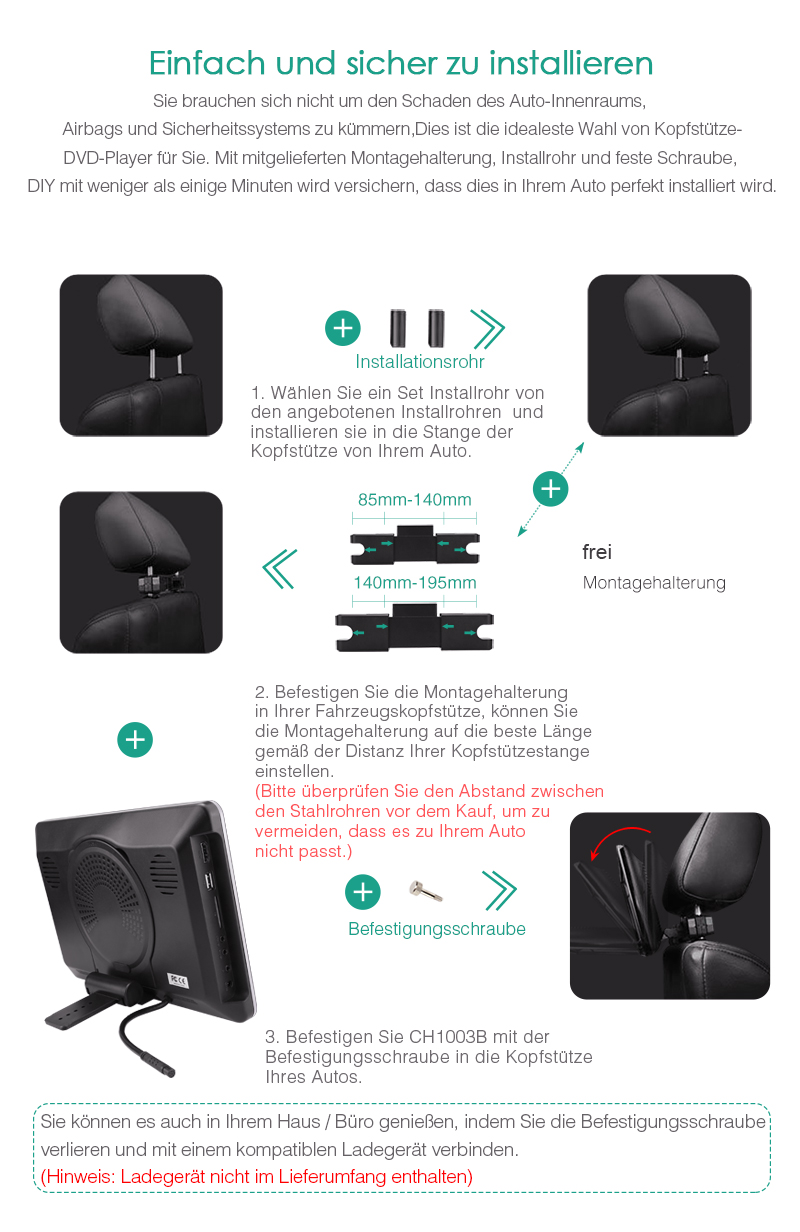 Einfach und sicher zu installieren

Sie brauchen sich nicht um den Schaden des Auto-Innenraums, Airbags und Sicherheitssystems zu kümmern,Dies ist die idealeste Wahl von Kopfstütze-DVD-Player für Sie. Mit mitgelieferten Montagehalterung, Installrohr und feste Schraube, DIY mit weniger als einige Minuten wird versichern, dass dies in Ihrem Auto perfekt installiert wird.

Installationsrohr

1. Wählen Sie ein Set Installrohr von den angebotenen Installrohren und installieren sie in die Stange der Kopfstütze von Ihrem Auto.

85mm-140mm

140mm-195mm

frei

Montagehalterung

2. Befestigen Sie die Montagehalterung in Ihrer Fahrzeugskopfstütze, können Sie die Montagehalterung auf die beste Länge gemäß der Distanz Ihrer Kopfstützestange einstellen.
(Bitte überprüfen Sie den Abstand zwischen den Stahlrohren vor dem Kauf, um zu vermeiden, dass es zu Ihrem Auto nicht passt.)

Befestigungsschraube

3. Befestigen Sie CH1003B mit der Befestigungsschraube in die Kopfstütze Ihres Autos.

Sie können es auch in Ihrem Haus / Büro genießen, indem Sie die Befestigungsschraube verlieren und mit einem kompatiblen Ladegerät verbinden.
(Hinweis: Ladegerät nicht im Lieferumfang enthalten)