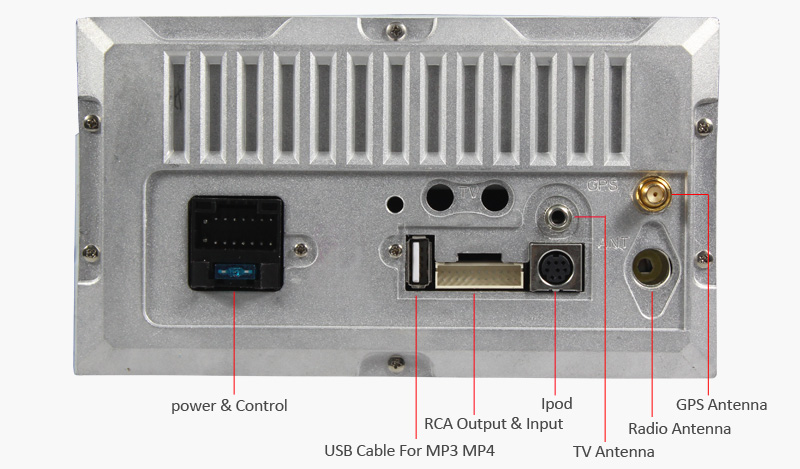 TV

GPS

ANT

power & Control

USB Cable For MP3 MP4

RCA Output & Input

Ipod

TV Antenna

Radio Antenna

GPS Antenna