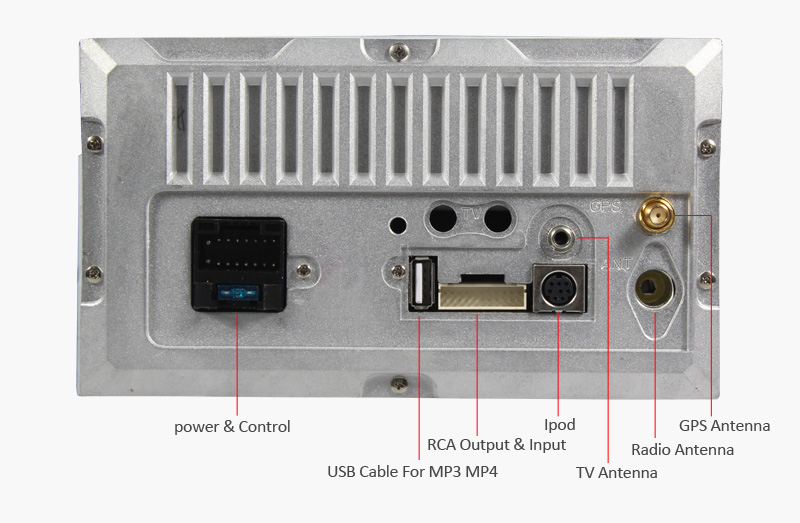 TV
GPS
ANT

power & Control

USB Cable For MP3 MP4

RCA Output & Input

Ipod

TV Antenna

Radio Antenna

GPS Antenna