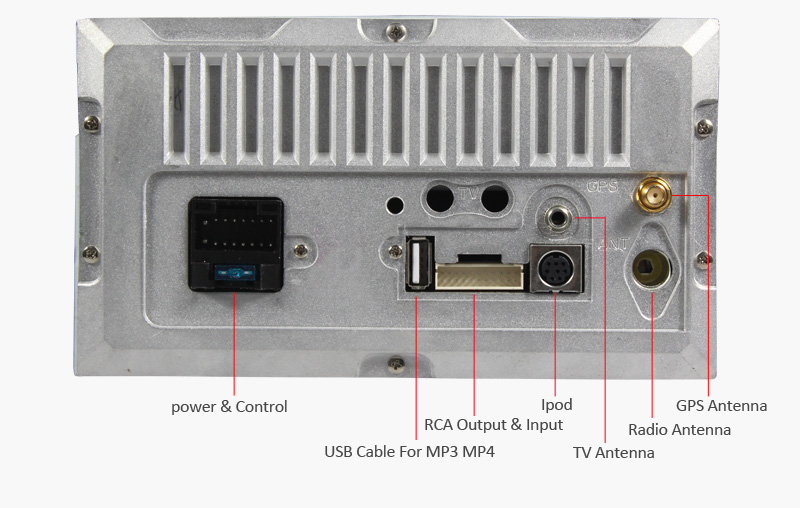 TV
GPS
ANT

power & Control
USB Cable For MP3 MP4
RCA Output & Input
Ipod
TV Antenna
Radio Antenna
GPS Antenna