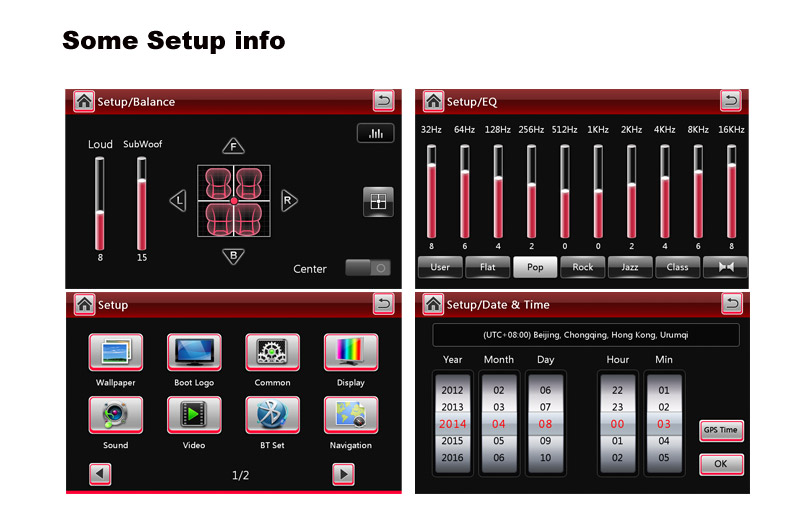 Some Setup info

Setup/Balance

Loud SubWoof

F

L

R

B

8 15

Center

Setup/EQ

32Hz 64Hz 128Hz 256Hz 512Hz 1KHz 2KHz 4KHz 8KHz 16KHz

8 6 4 2 0 0 2 4 6 8

User Flat Pop Rock Jazz Class

Setup

Wallpaper Boot Logo Common Display

Sound Video BT Set Navigation

1/2

Setup/Date & Time

(UTC+08:00) Beijing, Chongqing, Hong Kong, Urumqi

| Year | Month | Day | Hour | Min |
|---|---|---|---|---|
| 2012 | 02 | 06 | 22 | 01 |
| 2013 | 03 | 07 | 23 | 02 |
| 2014 | 04 | 08 | 00 | 03 |
| 2015 | 05 | 09 | 01 | 04 |
| 2016 | 06 | 10 | 02 | 05 |

GPS Time

OK