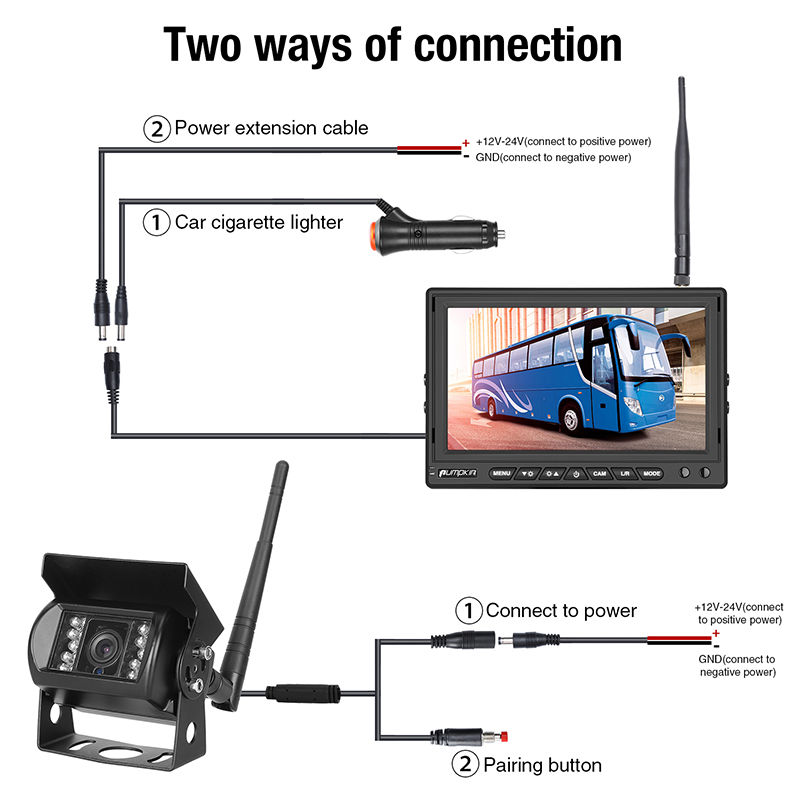 Two ways of connection

② Power extension cable

+ +12V-24V(connect to positive power)
- GND(connect to negative power)

① Car cigarette lighter

PUMPKIN MENU CAM L/R MODE

① Connect to power

+12V-24V(connect to positive power)
+
-
GND(connect to negative power)

② Pairing button