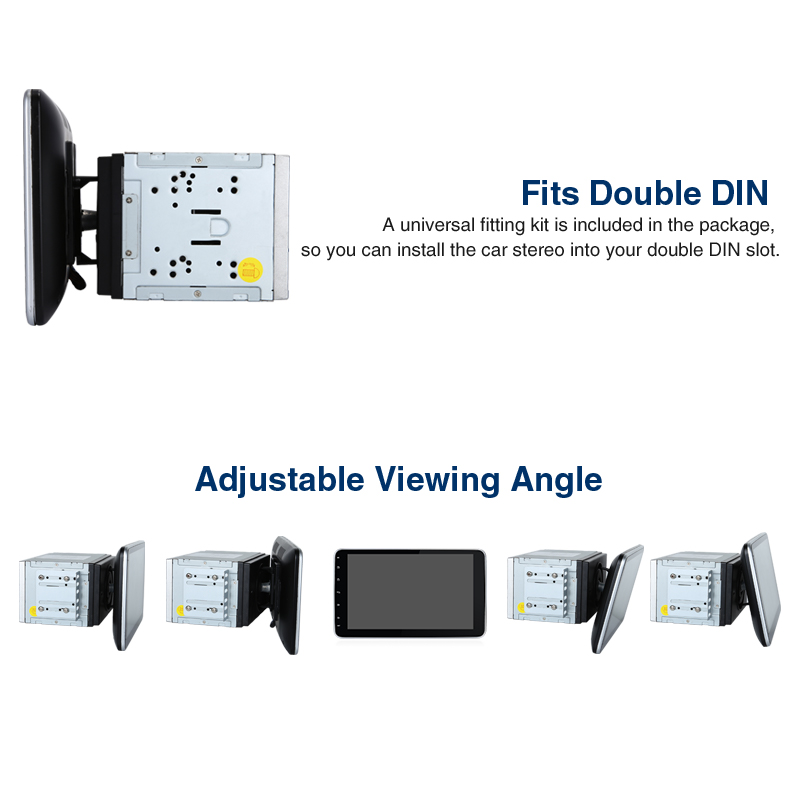 Fits Double DIN
A universal fitting kit is included in the package, so you can install the car stereo into your double DIN slot.

Adjustable Viewing Angle