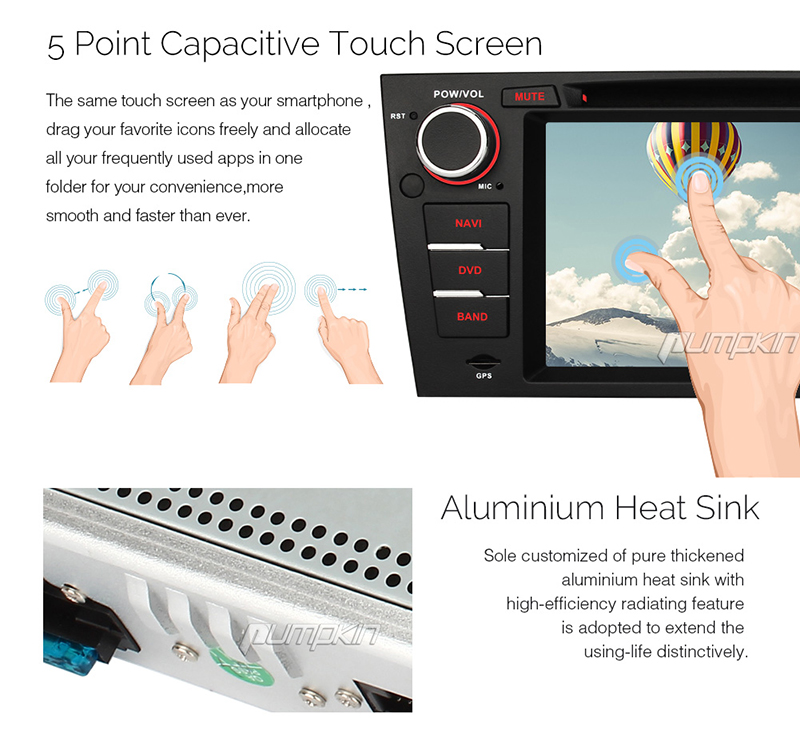 5 Point Capacitive Touch Screen

The same touch screen as your smartphone , drag your favorite icons freely and allocate all your frequently used apps in one folder for your convenience,more smooth and faster than ever.

POW/VOL
MUTE
RST
MIC
NAVI
DVD
BAND
GPS
pumpkin

Aluminium Heat Sink

Sole customized of pure thickened aluminium heat sink with high-efficiency radiating feature is adopted to extend the using-life distinctively.

pumpkin