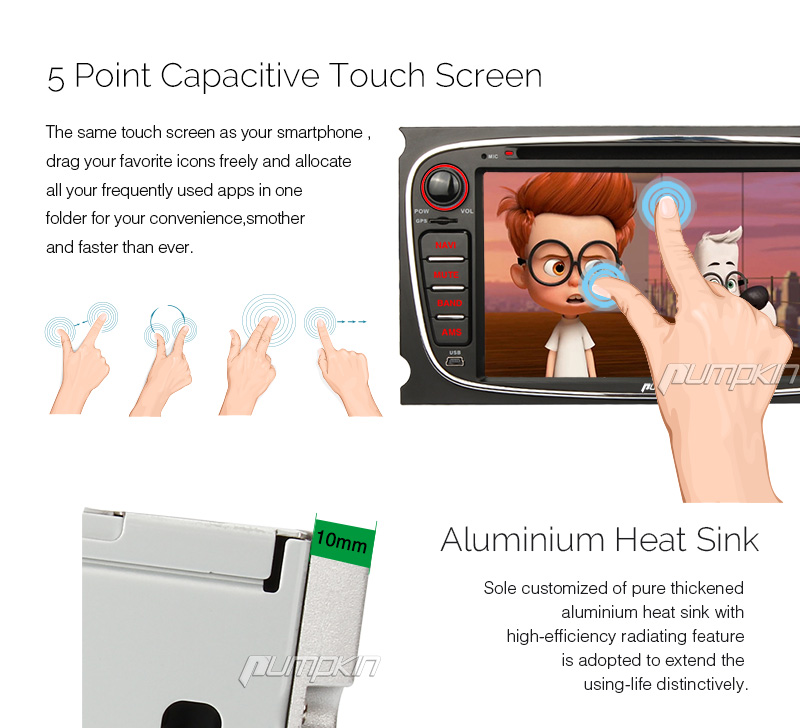 5 Point Capacitive Touch Screen

The same touch screen as your smartphone , drag your favorite icons freely and allocate all your frequently used apps in one folder for your convenience,smother and faster than ever.

MIC
POW
VOL
GPS
NAVI
MUTE
BAND
AMS
USB
pumpkin

10mm
pumpkin

Aluminium Heat Sink

Sole customized of pure thickened aluminium heat sink with high-efficiency radiating feature is adopted to extend the using-life distinctively.