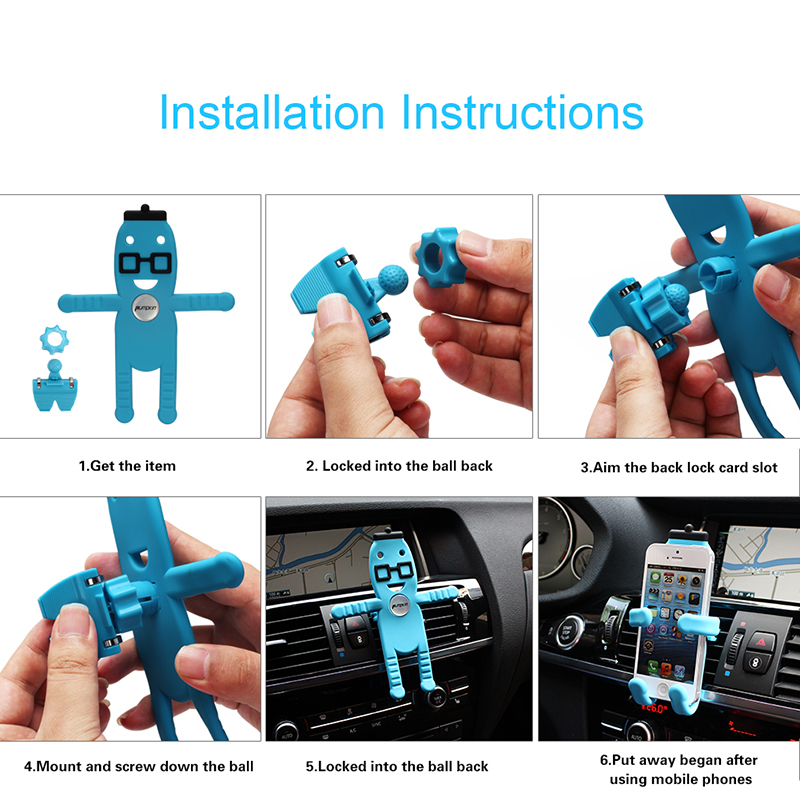 Installation Instructions

1.Get the item

2. Locked into the ball back

3.Aim the back lock card slot

4.Mount and screw down the ball

5.Locked into the ball back

6.Put away began after using mobile phones