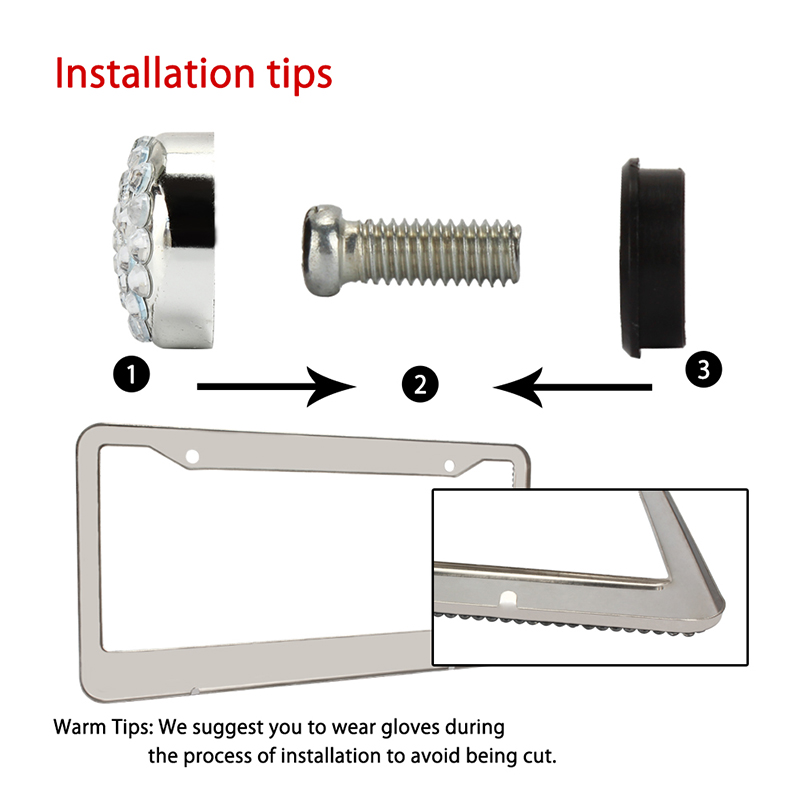 Installation tips

1

2

3

Warm Tips: We suggest you to wear gloves during the process of installation to avoid being cut.