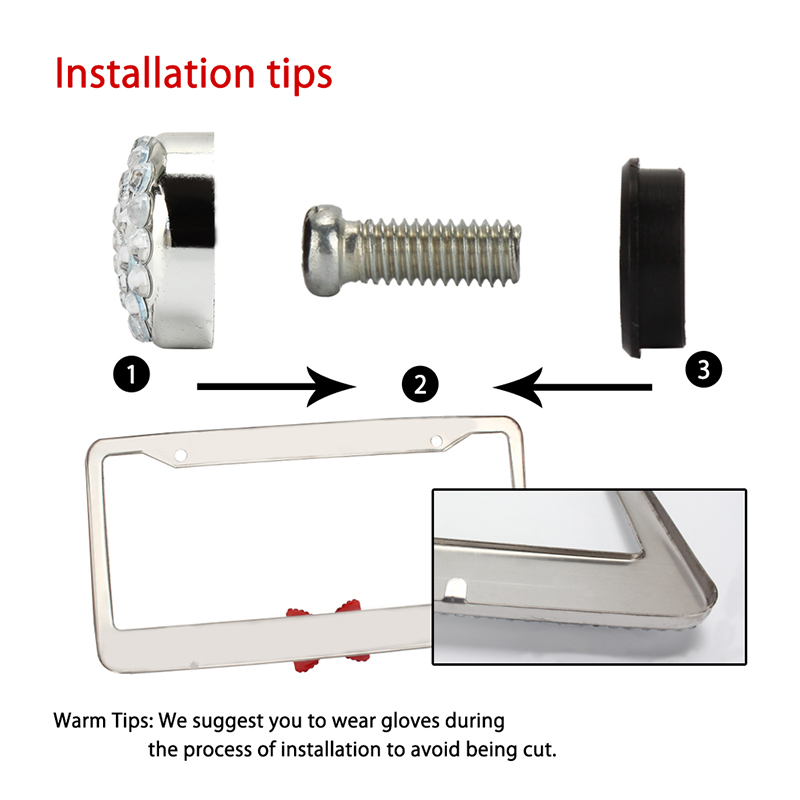 Installation tips

1

2

3

Warm Tips: We suggest you to wear gloves during the process of installation to avoid being cut.