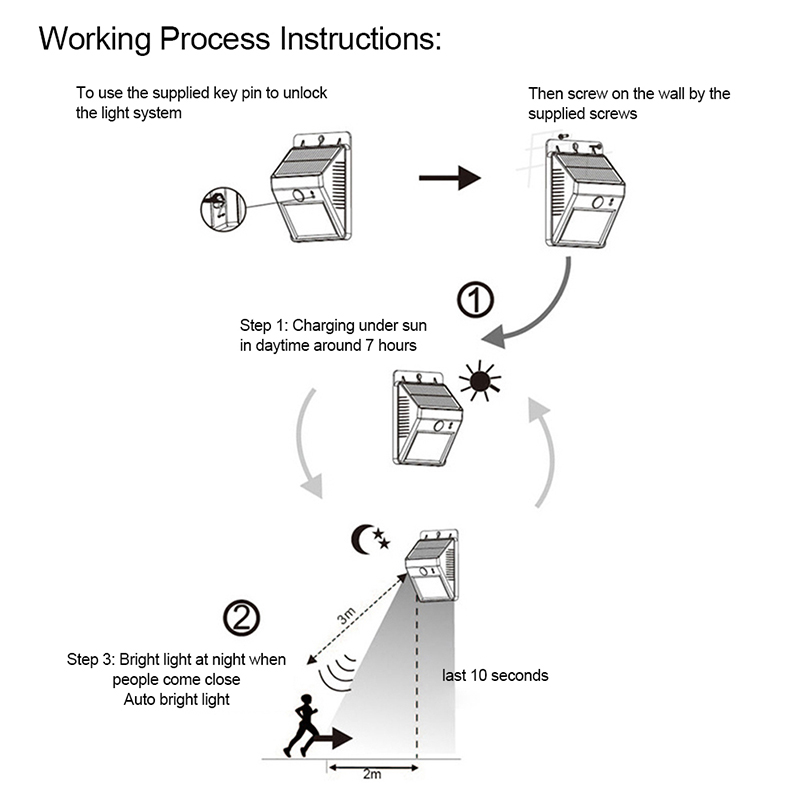 Working Process Instructions:

To use the supplied key pin to unlock the light system

Then screw on the wall by the supplied screws

①

Step 1: Charging under sun in daytime around 7 hours

②

3m

Step 3: Bright light at night when people come close
Auto bright light

last 10 seconds

2m