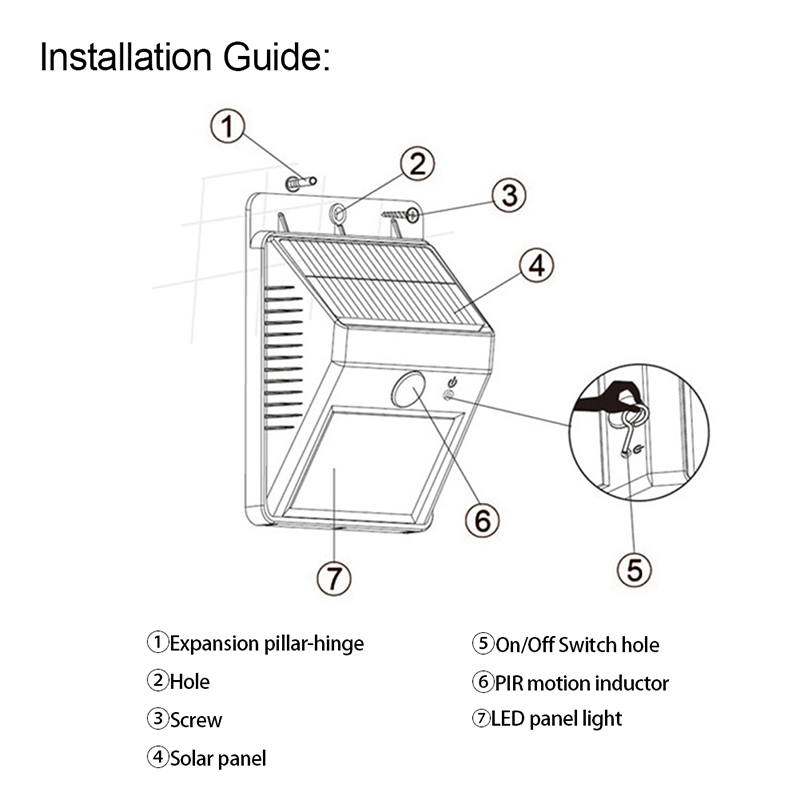 Installation Guide:

①

②

③

④

⑥

⑦

⑤

①Expansion pillar-hinge

②Hole

③Screw

④Solar panel

⑤On/Off Switch hole

⑥PIR motion inductor

⑦LED panel light