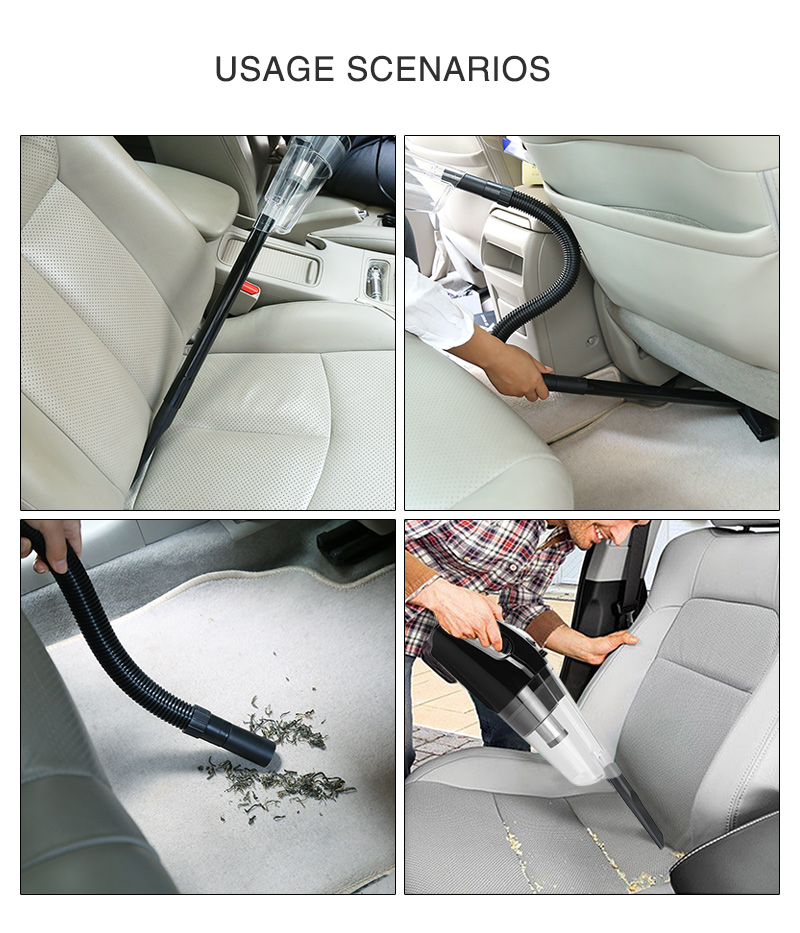 USAGE SCENARIOS