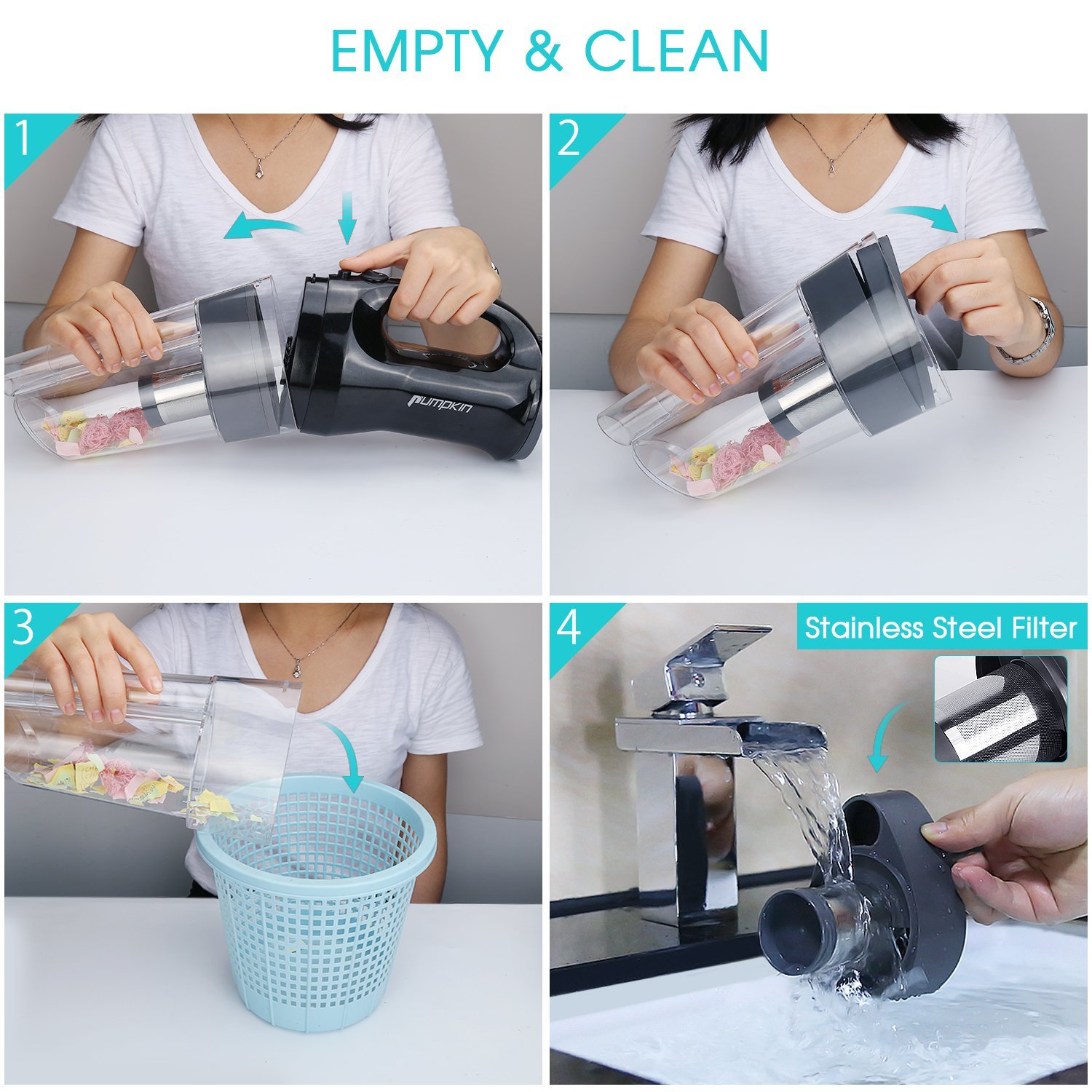 EMPTY & CLEAN

1

pumpkin

2

3

4

Stainless Steel Filter