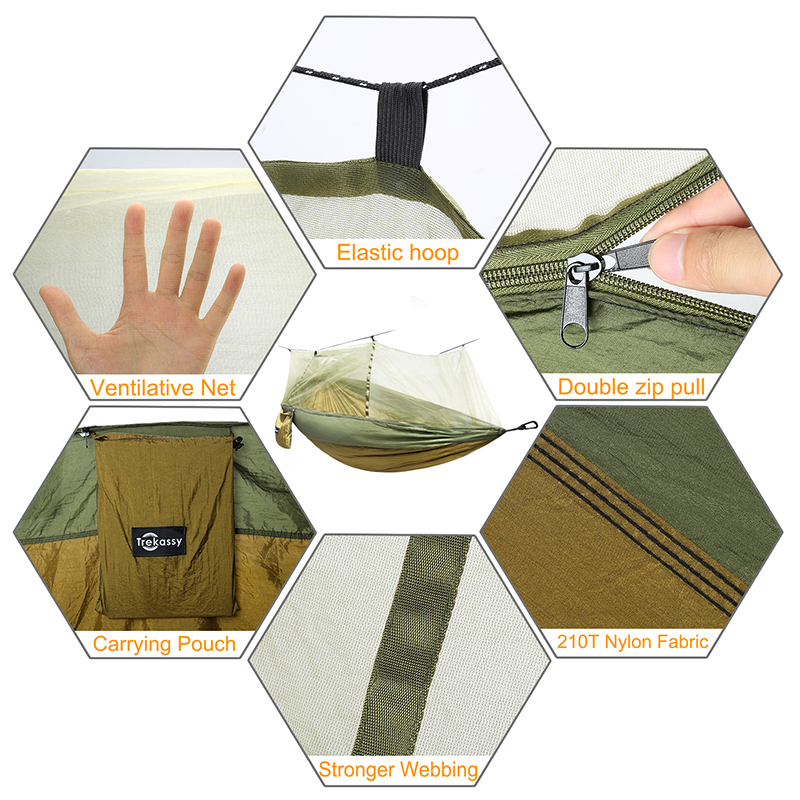 Elastic hoop

Ventilative Net

Double zip pull

Trekassy

Carrying Pouch

210T Nylon Fabric

Stronger Webbing