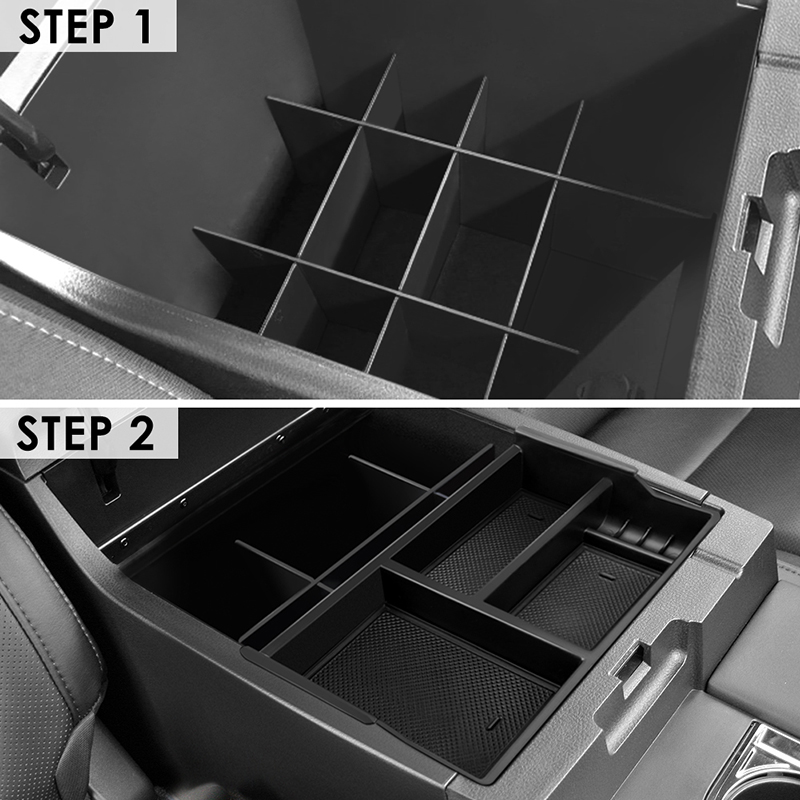 STEP 1

STEP 2