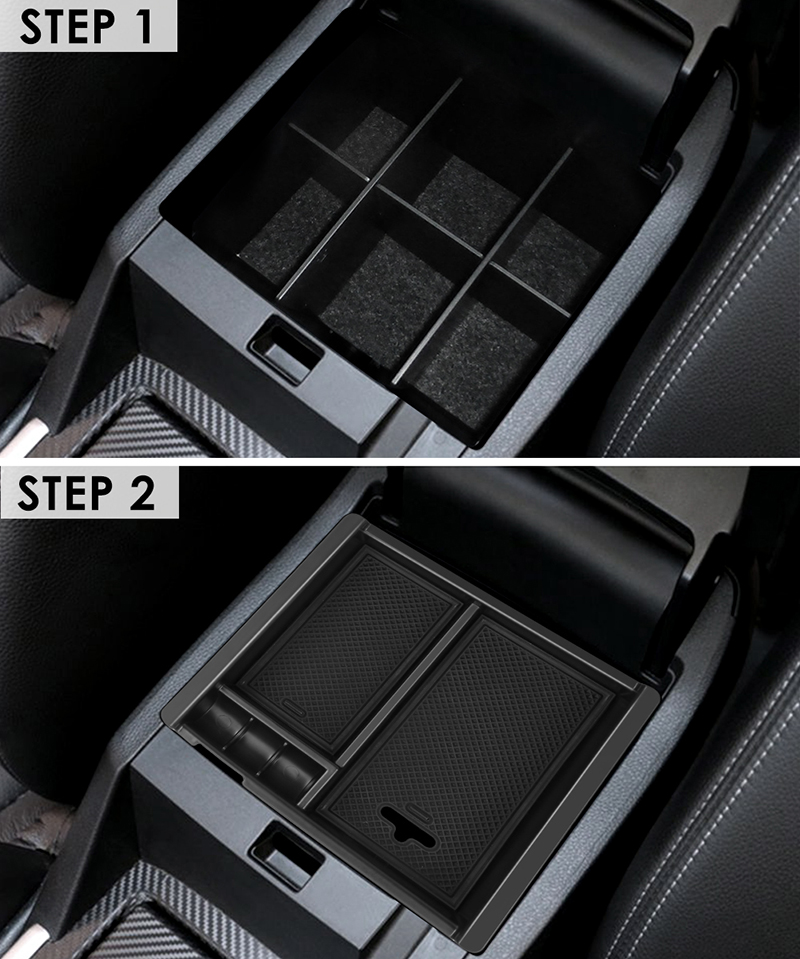 STEP 1

STEP 2