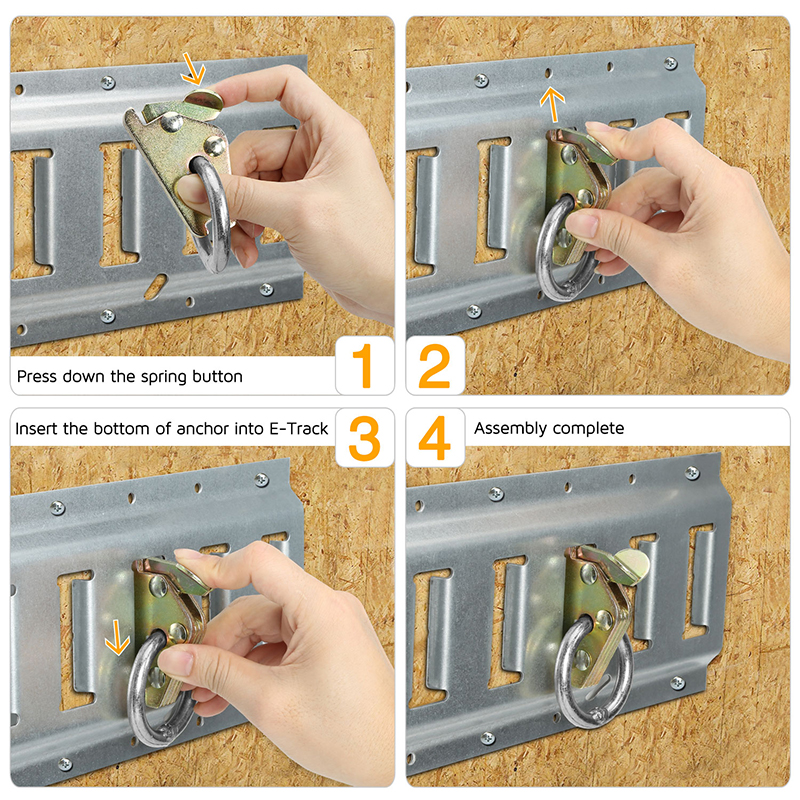 Press down the spring button

1

2

Insert the bottom of anchor into E-Track

3

4

Assembly complete