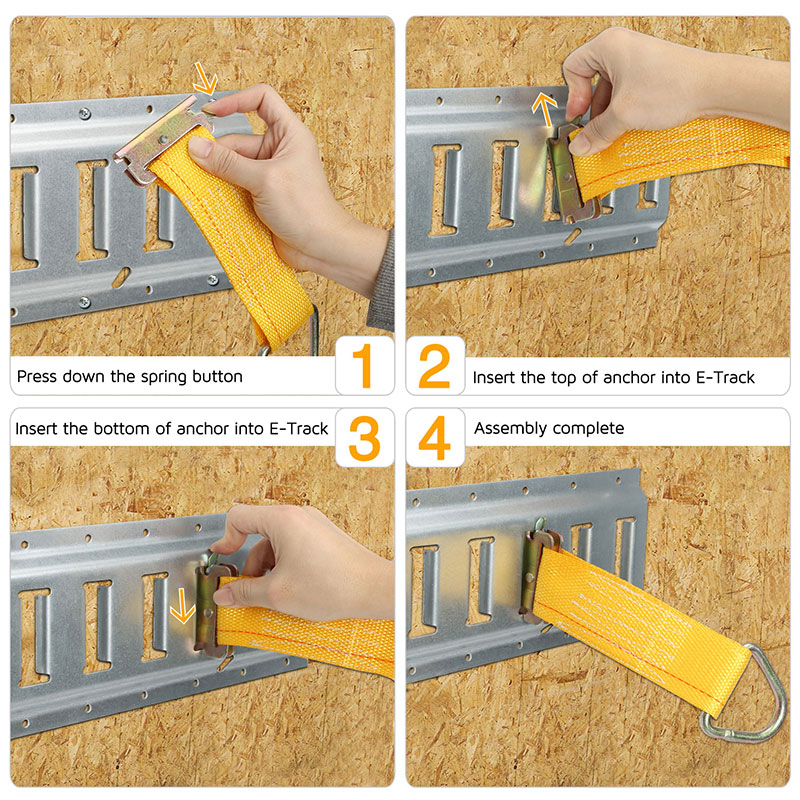 Press down the spring button 1

2 Insert the top of anchor into E-Track

Insert the bottom of anchor into E-Track 3

4 Assembly complete