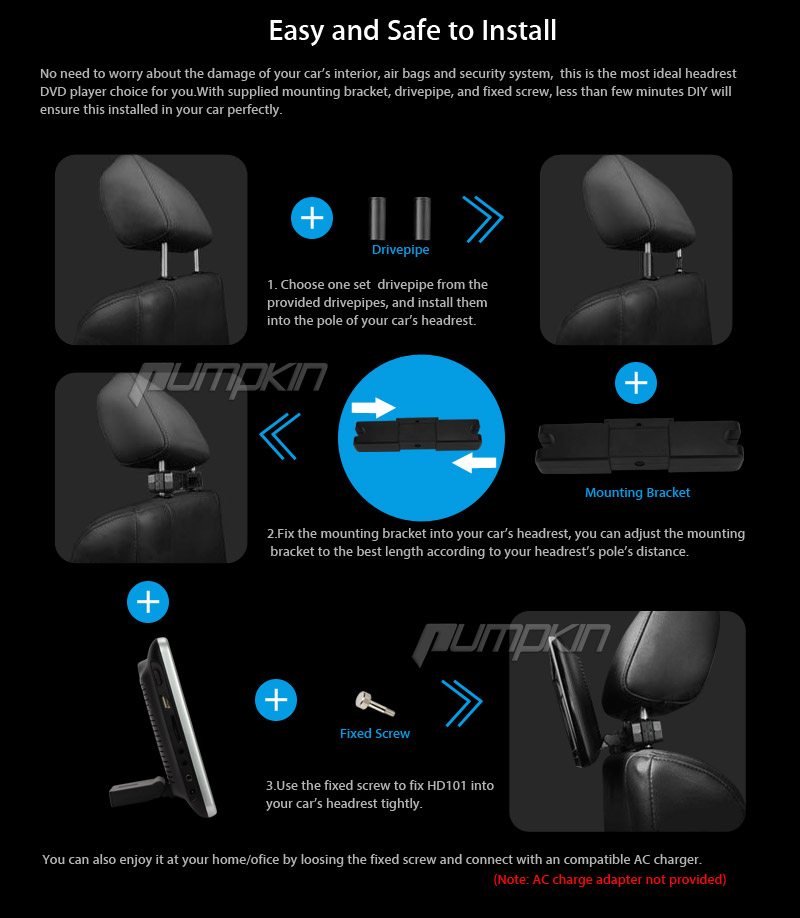 Easy and Safe to Install

No need to worry about the damage of your car's interior, air bags and security system, this is the most ideal headrest DVD player choice for you.With supplied mounting bracket, drivepipe, and fixed screw, less than few minutes DIY will ensure this installed in your car perfectly.

Drivepipe

1. Choose one set drivepipe from the provided drivepipes, and install them into the pole of your car's headrest.

PUMPKIN

Mounting Bracket

2.Fix the mounting bracket into your car's headrest, you can adjust the mounting bracket to the best length according to your headrest's pole's distance.

PUMPKIN

Fixed Screw

3.Use the fixed screw to fix HD101 into your car's headrest tightly.

You can also enjoy it at your home/ofice by loosing the fixed screw and connect with an compatible AC charger.

(Note: AC charge adapter not provided)