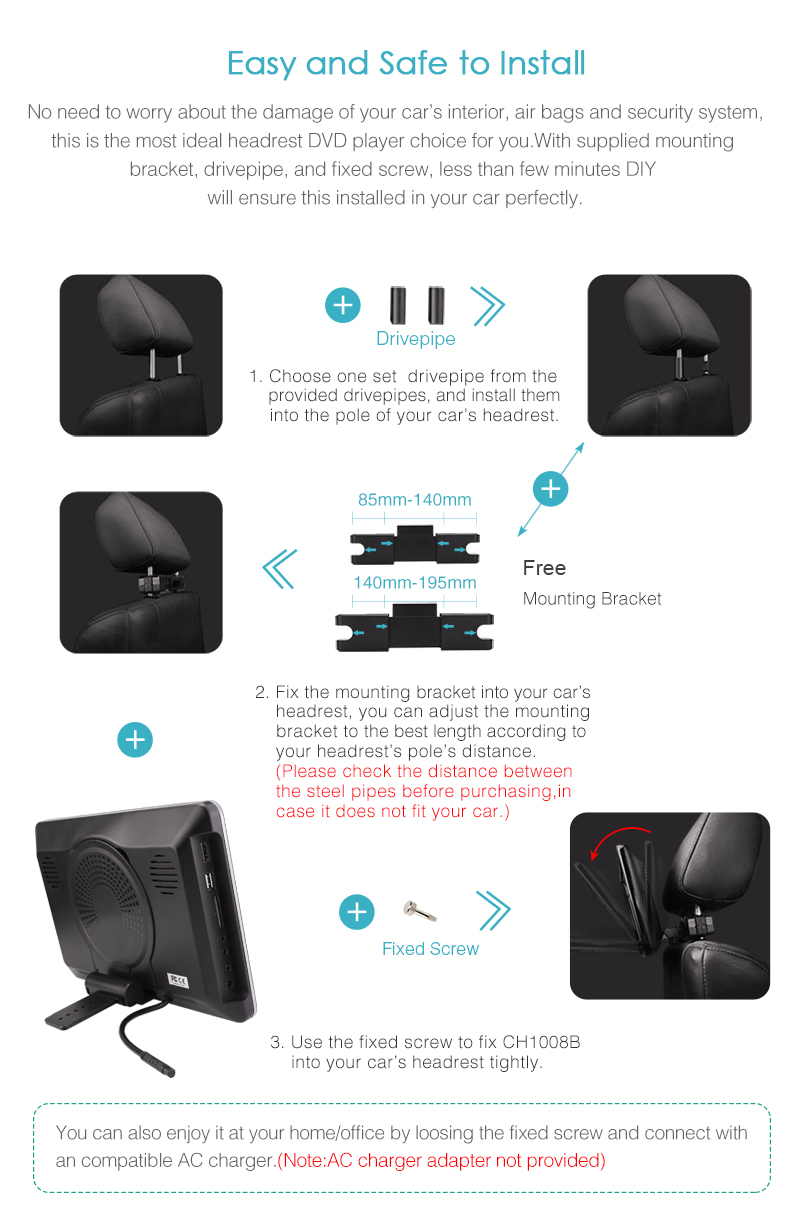 Easy and Safe to Install

No need to worry about the damage of your car's interior, air bags and security system, this is the most ideal headrest DVD player choice for you.With supplied mounting bracket, drivepipe, and fixed screw, less than few minutes DIY will ensure this installed in your car perfectly.

Drivepipe

1. Choose one set drivepipe from the provided drivepipes, and install them into the pole of your car's headrest.

85mm-140mm

140mm-195mm

Free

Mounting Bracket

2. Fix the mounting bracket into your car's headrest, you can adjust the mounting bracket to the best length according to your headrest's pole's distance. (Please check the distance between the steel pipes before purchasing,in case it does not fit your car.)

Fixed Screw

3. Use the fixed screw to fix CH1008B into your car's headrest tightly.

You can also enjoy it at your home/office by loosing the fixed screw and connect with an compatible AC charger.(Note:AC charger adapter not provided)