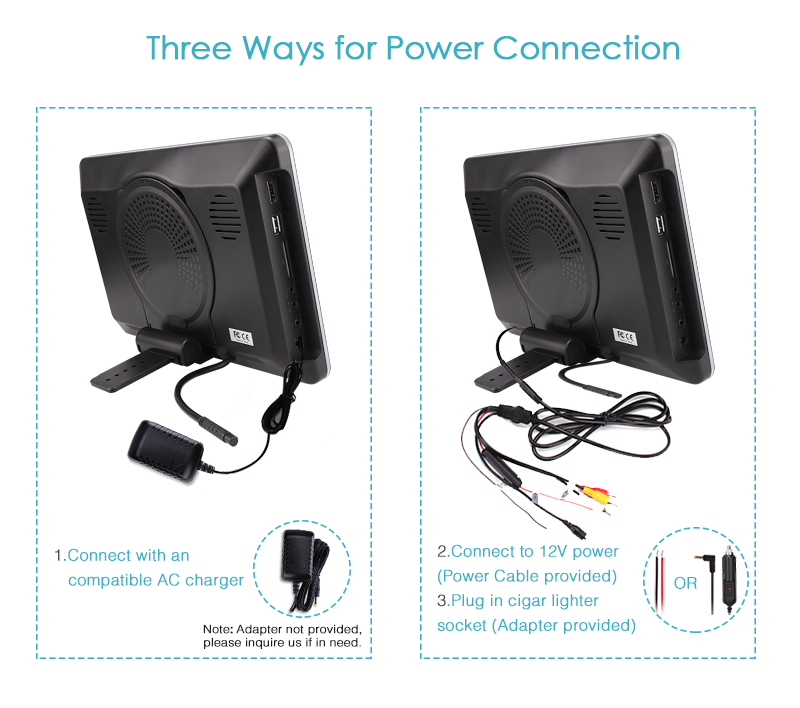 Three Ways for Power Connection

FC CE

1.Connect with an compatible AC charger

Note: Adapter not provided, please inquire us if in need.

FC CE

2.Connect to 12V power (Power Cable provided)

3.Plug in cigar lighter socket (Adapter provided)

OR