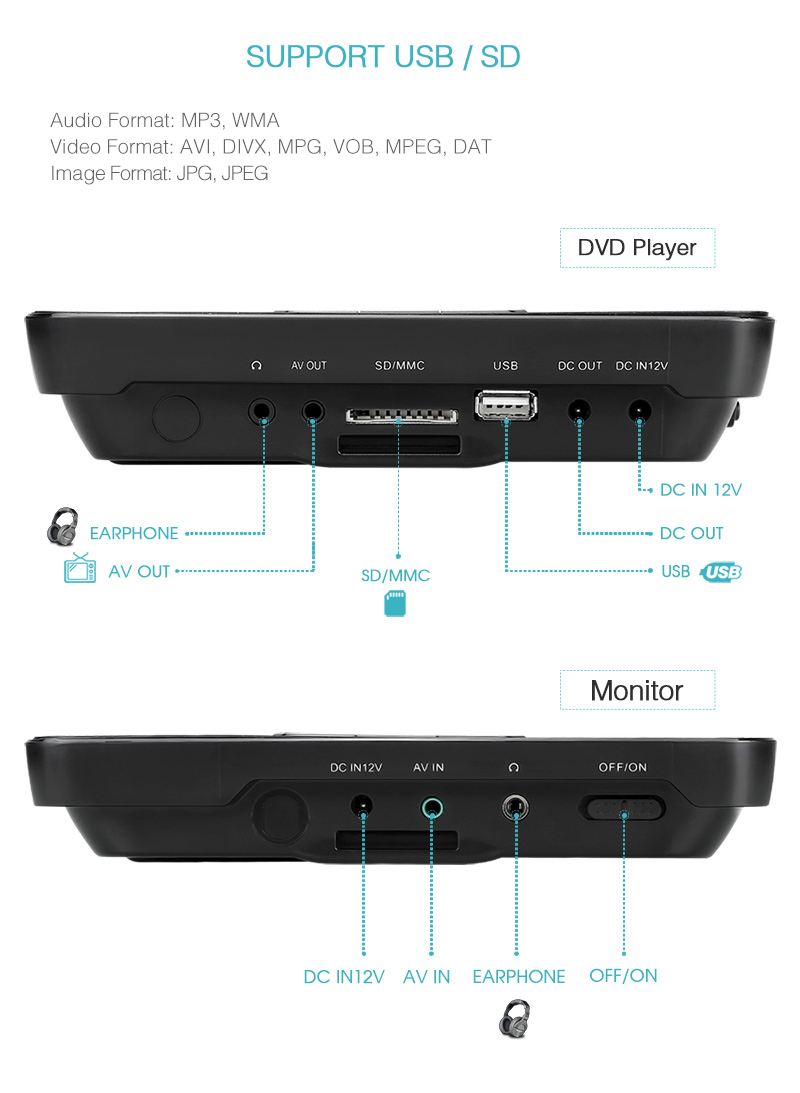 SUPPORT USB / SD

Audio Format: MP3, WMA
Video Format: AVI, DIVX, MPG, VOB, MPEG, DAT
Image Format: JPG, JPEG

DVD Player

AV OUT SD/MMC USB DC OUT DC IN12V

DC IN 12V
EARPHONE
DC OUT
AV OUT
SD/MMC
USB USB

Monitor

DC IN12V AV IN OFF/ON

DC IN12V AV IN EARPHONE OFF/ON