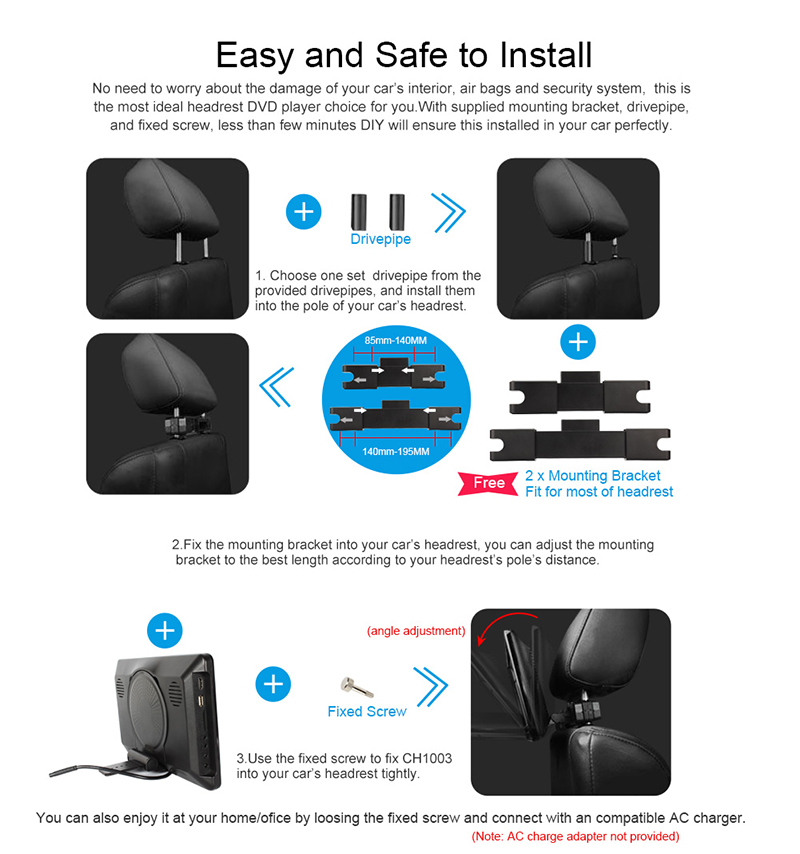 Easy and Safe to Install

No need to worry about the damage of your car's interior, air bags and security system, this is the most ideal headrest DVD player choice for you.With supplied mounting bracket, drivepipe, and fixed screw, less than few minutes DIY will ensure this installed in your car perfectly.

Drivepipe

1. Choose one set drivepipe from the provided drivepipes, and install them into the pole of your car's headrest.

85mm-140MM

140mm-195MM

Free

2 x Mounting Bracket
Fit for most of headrest

2.Fix the mounting bracket into your car's headrest, you can adjust the mounting bracket to the best length according to your headrest's pole's distance.

(angle adjustment)

Fixed Screw

3.Use the fixed screw to fix CH1003 into your car's headrest tightly.

You can also enjoy it at your home/ofice by loosing the fixed screw and connect with an compatible AC charger.

(Note: AC charge adapter not provided)