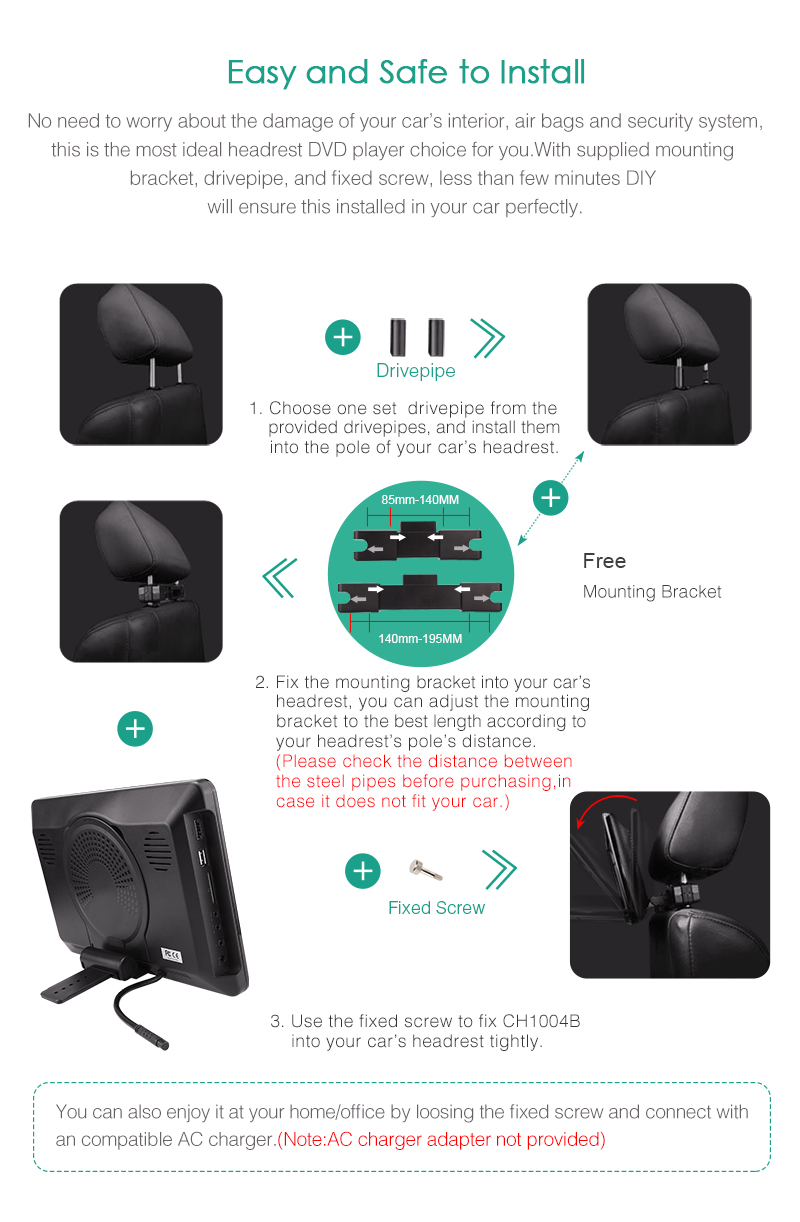 Easy and Safe to Install

No need to worry about the damage of your car's interior, air bags and security system, this is the most ideal headrest DVD player choice for you.With supplied mounting bracket, drivepipe, and fixed screw, less than few minutes DIY will ensure this installed in your car perfectly.

Drivepipe

1. Choose one set drivepipe from the provided drivepipes, and install them into the pole of your car's headrest.

85mm-140MM

140mm-195MM

Free

Mounting Bracket

2. Fix the mounting bracket into your car's headrest, you can adjust the mounting bracket to the best length according to your headrest's pole's distance. (Please check the distance between the steel pipes before purchasing,in case it does not fit your car.)

Fixed Screw

3. Use the fixed screw to fix CH1004B into your car's headrest tightly.

You can also enjoy it at your home/office by loosing the fixed screw and connect with an compatible AC charger.(Note:AC charger adapter not provided)