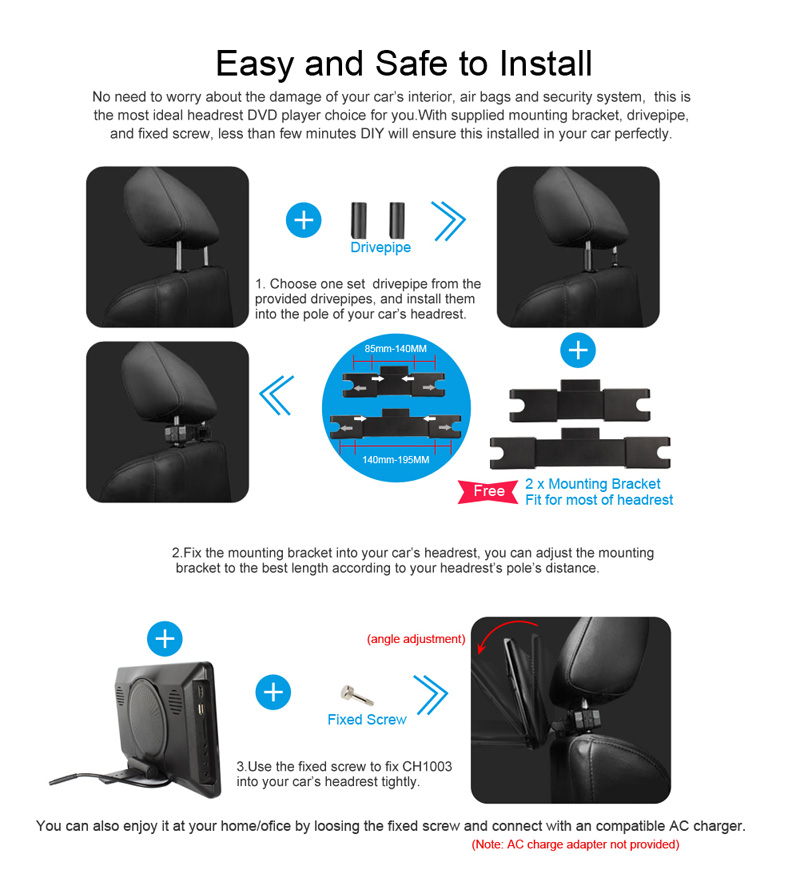 Easy and Safe to Install

No need to worry about the damage of your car's interior, air bags and security system, this is the most ideal headrest DVD player choice for you.With supplied mounting bracket, drivepipe, and fixed screw, less than few minutes DIY will ensure this installed in your car perfectly.

Drivepipe

1. Choose one set drivepipe from the provided drivepipes, and install them into the pole of your car's headrest.

85mm-140MM

140mm-195MM

Free

2 x Mounting Bracket
Fit for most of headrest

2.Fix the mounting bracket into your car's headrest, you can adjust the mounting bracket to the best length according to your headrest's pole's distance.

(angle adjustment)

Fixed Screw

3.Use the fixed screw to fix CH1003 into your car's headrest tightly.

You can also enjoy it at your home/ofice by loosing the fixed screw and connect with an compatible AC charger.

(Note: AC charge adapter not provided)