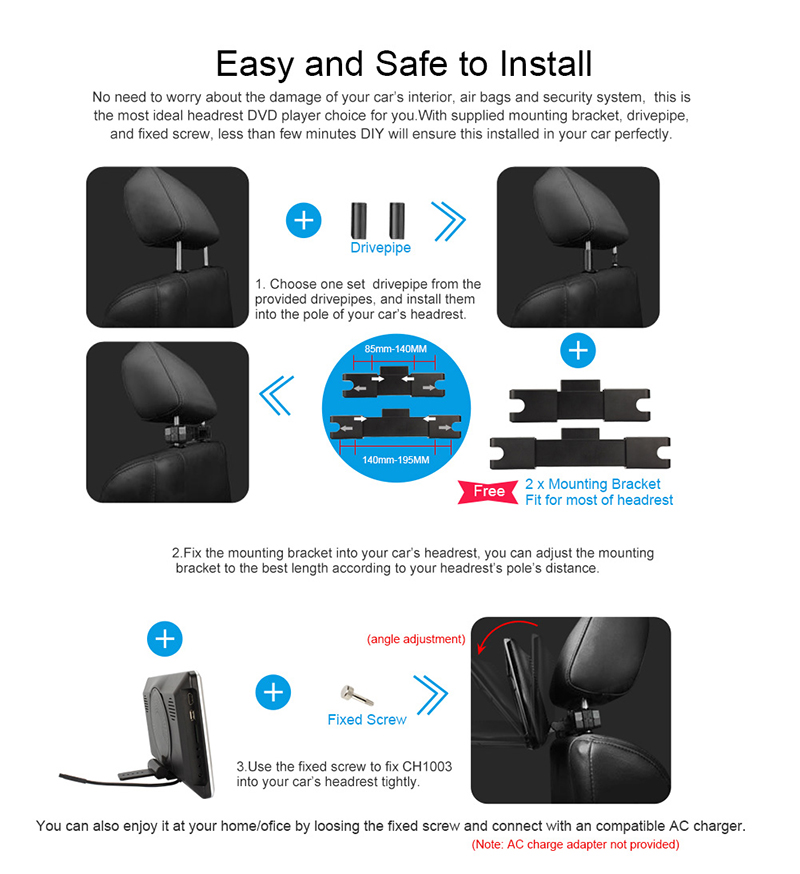 Easy and Safe to Install

No need to worry about the damage of your car's interior, air bags and security system, this is the most ideal headrest DVD player choice for you.With supplied mounting bracket, drivepipe, and fixed screw, less than few minutes DIY will ensure this installed in your car perfectly.

Drivepipe

1. Choose one set drivepipe from the provided drivepipes, and install them into the pole of your car's headrest.

85mm-140MM

140mm-195MM

Free 2 x Mounting Bracket Fit for most of headrest

2.Fix the mounting bracket into your car's headrest, you can adjust the mounting bracket to the best length according to your headrest's pole's distance.

(angle adjustment)

Fixed Screw

3.Use the fixed screw to fix CH1003 into your car's headrest tightly.

You can also enjoy it at your home/ofice by loosing the fixed screw and connect with an compatible AC charger.

(Note: AC charge adapter not provided)