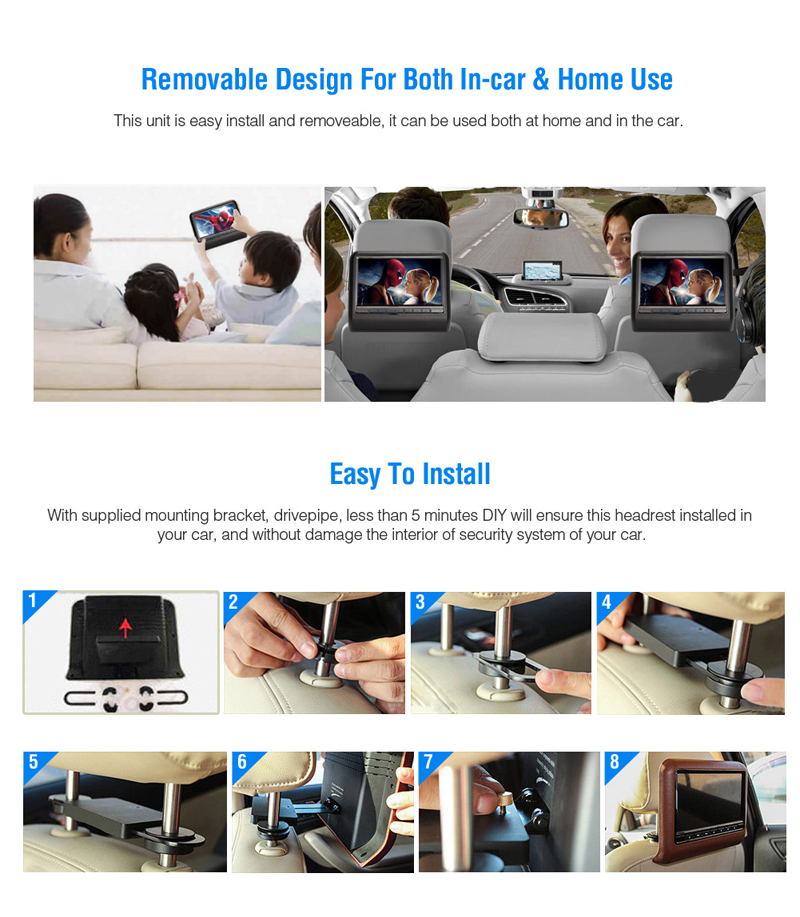 Removable Design For Both In-car & Home Use

This unit is easy install and removeable, it can be used both at home and in the car.

Easy To Install

With supplied mounting bracket, drivepipe, less than 5 minutes DIY will ensure this headrest installed in your car, and without damage the interior of security system of your car.

1

2

3

4

5

6

7

8