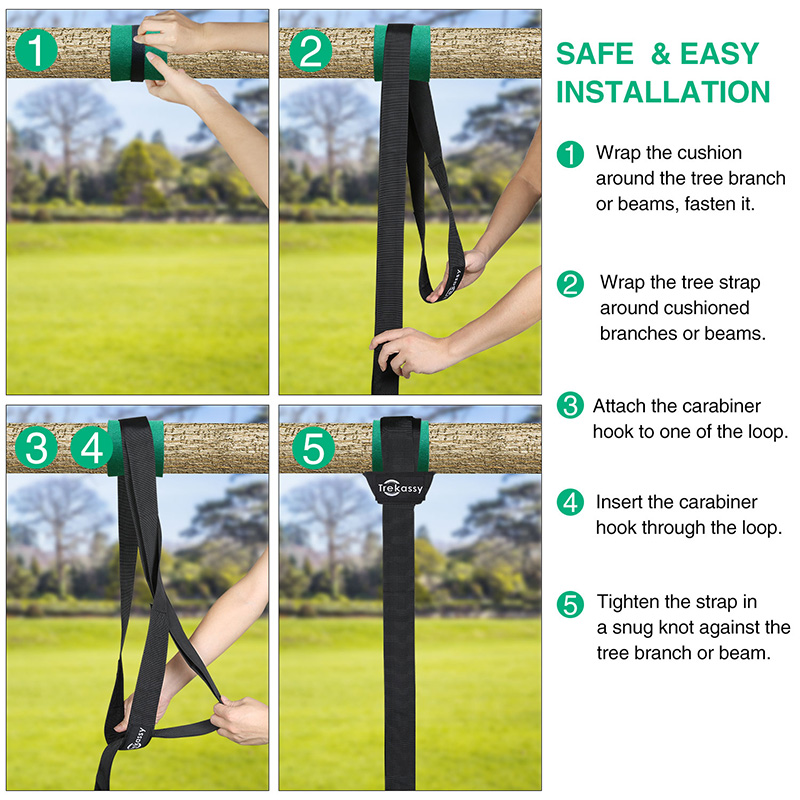 1

2

3 4

Trekassy

5

Trekassy

SAFE & EASY INSTALLATION

1 Wrap the cushion around the tree branch or beams, fasten it.

2 Wrap the tree strap around cushioned branches or beams.

3 Attach the carabiner hook to one of the loop.

4 Insert the carabiner hook through the loop.

5 Tighten the strap in a snug knot against the tree branch or beam.