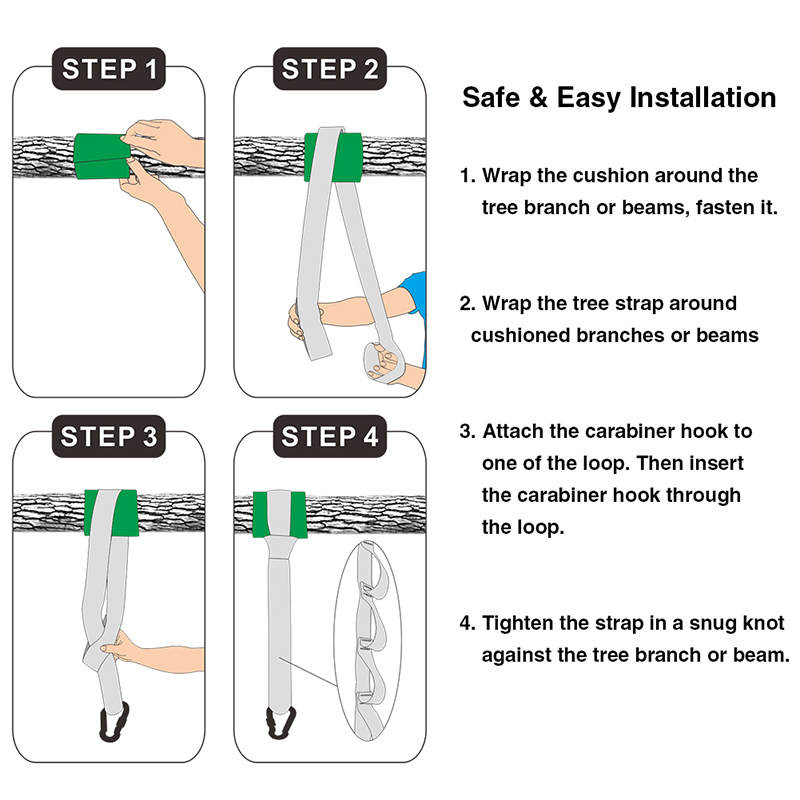 STEP 1

STEP 2

STEP 3

STEP 4

Safe & Easy Installation

1. Wrap the cushion around the tree branch or beams, fasten it.

2. Wrap the tree strap around cushioned branches or beams

3. Attach the carabiner hook to one of the loop. Then insert the carabiner hook through the loop.

4. Tighten the strap in a snug knot against the tree branch or beam.