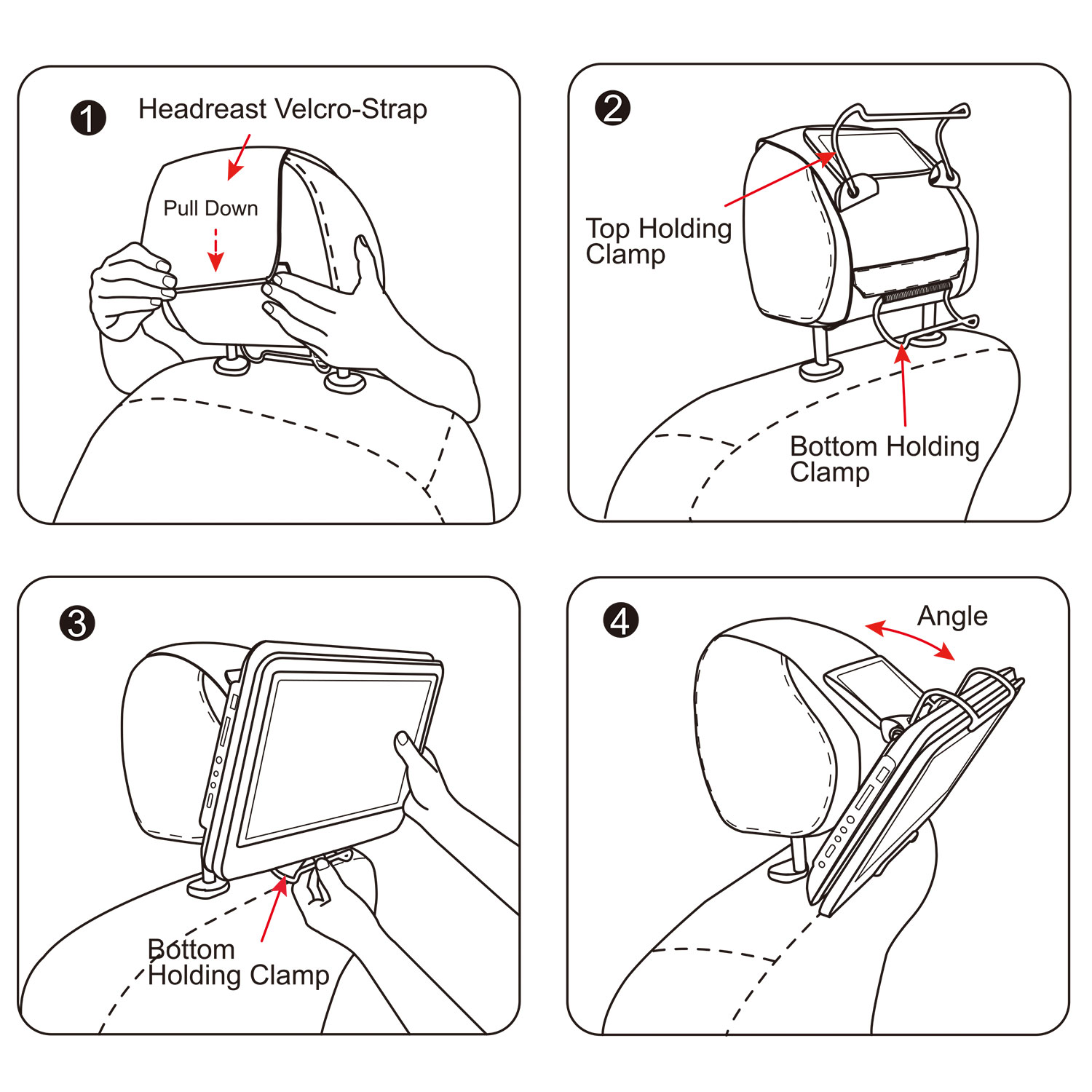 1 Headreast Velcro-Strap

Pull Down

2

Top Holding Clamp

Bottom Holding Clamp

3

Bottom Holding Clamp

4 Angle