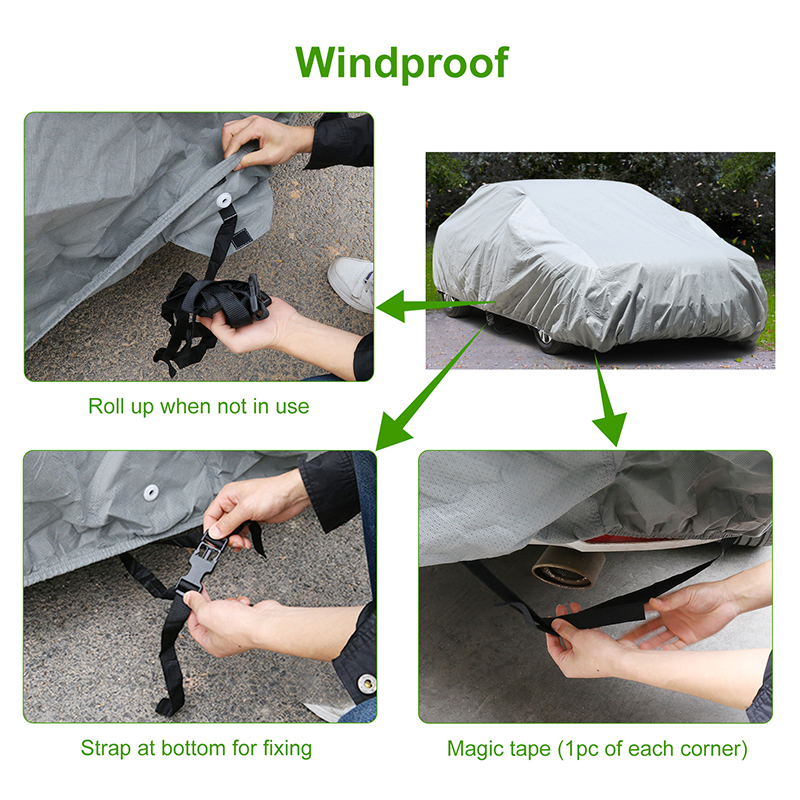 Windproof

Roll up when not in use

Strap at bottom for fixing

Magic tape (1pc of each corner)