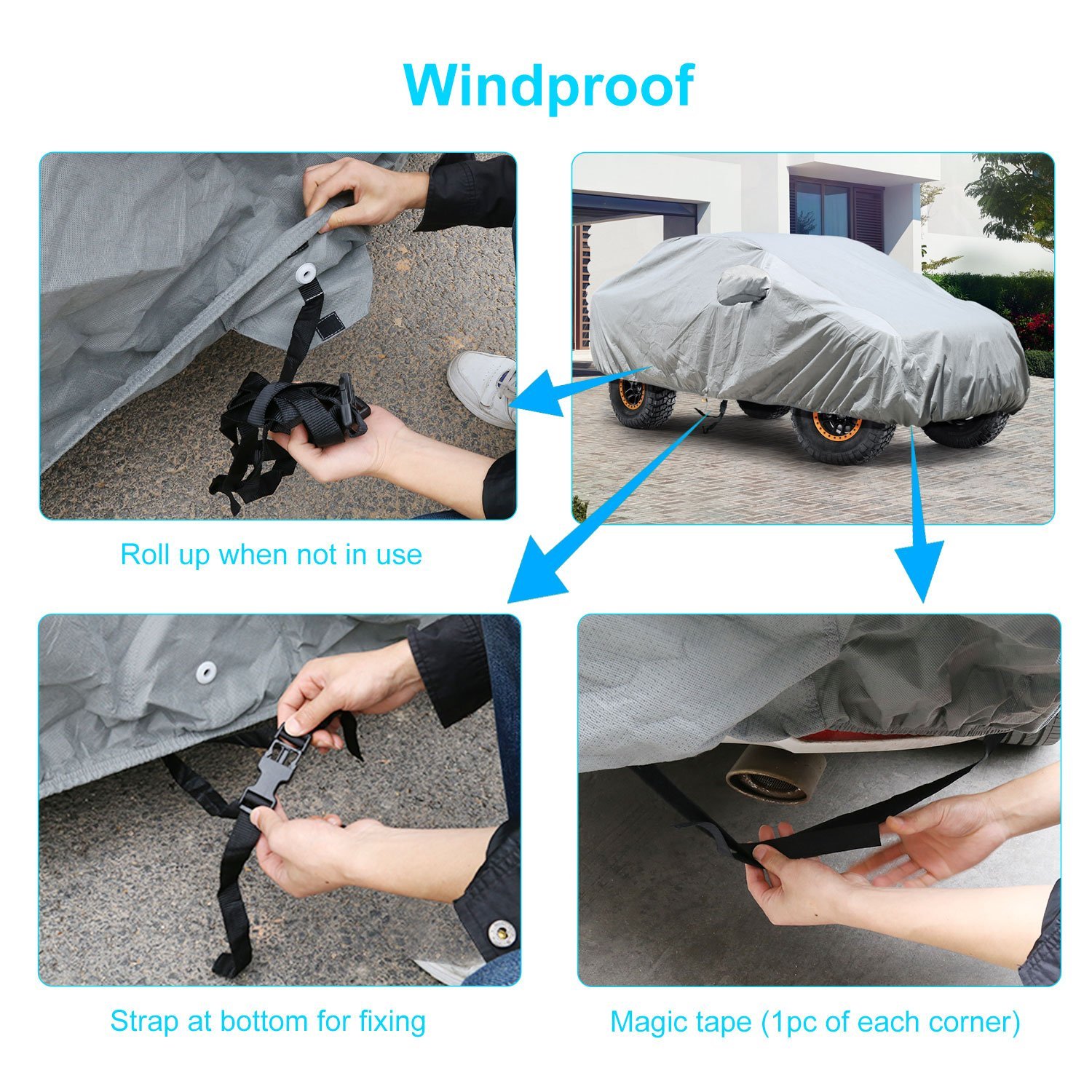 Windproof

Roll up when not in use

Strap at bottom for fixing

Magic tape (1pc of each corner)