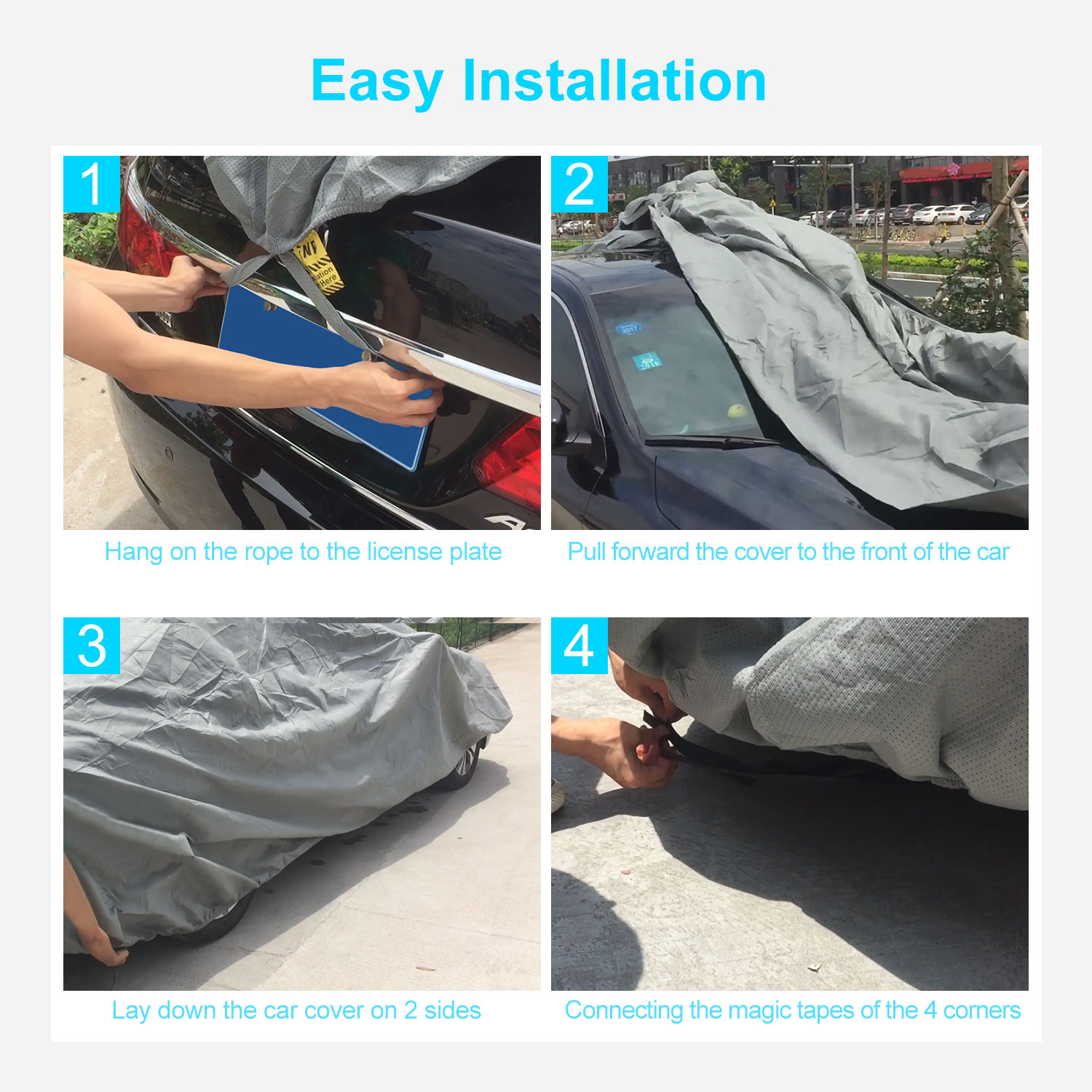 Easy Installation

1

Hang on the rope to the license plate

2

Pull forward the cover to the front of the car

3

Lay down the car cover on 2 sides

4

Connecting the magic tapes of the 4 corners