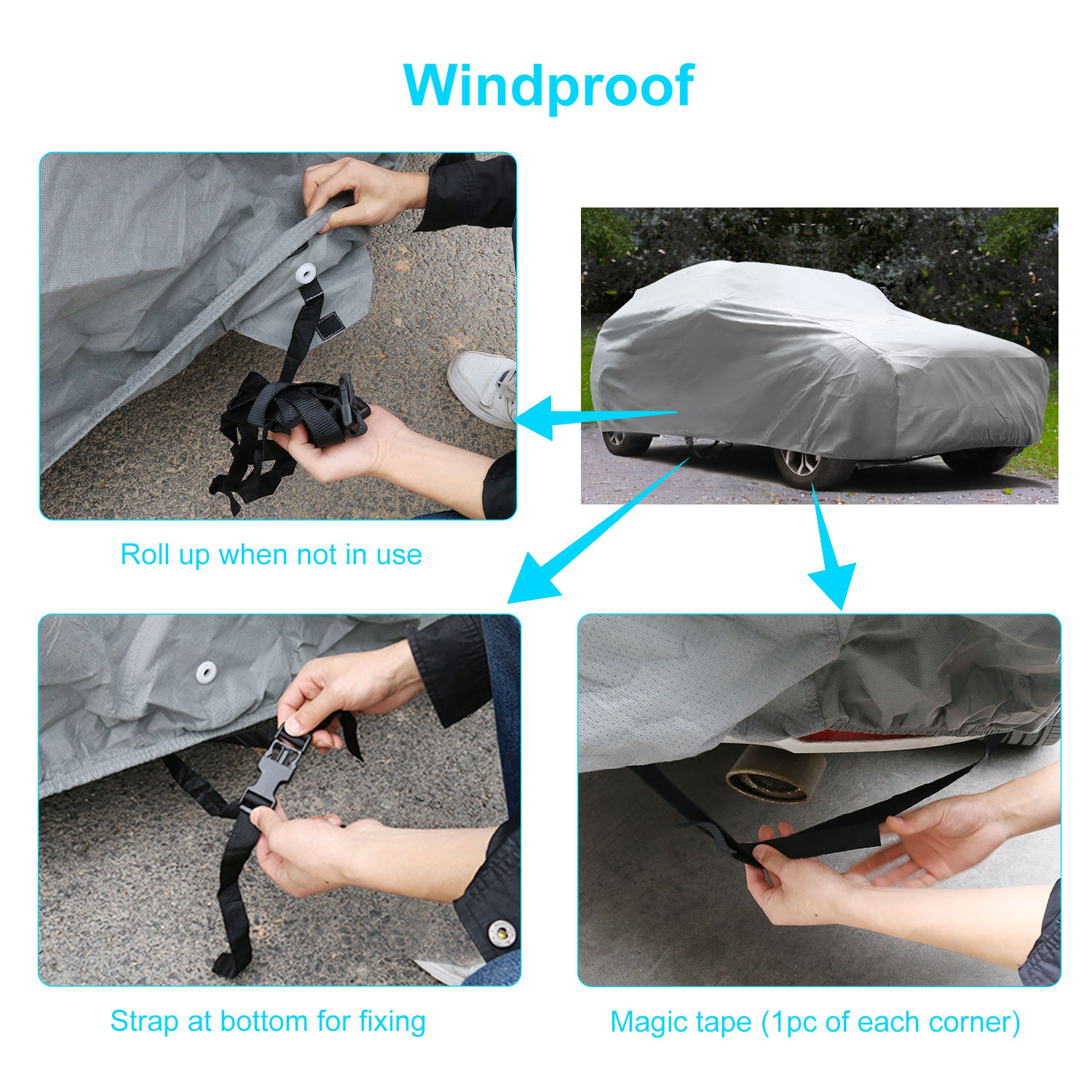 Windproof

Roll up when not in use

Strap at bottom for fixing

Magic tape (1pc of each corner)